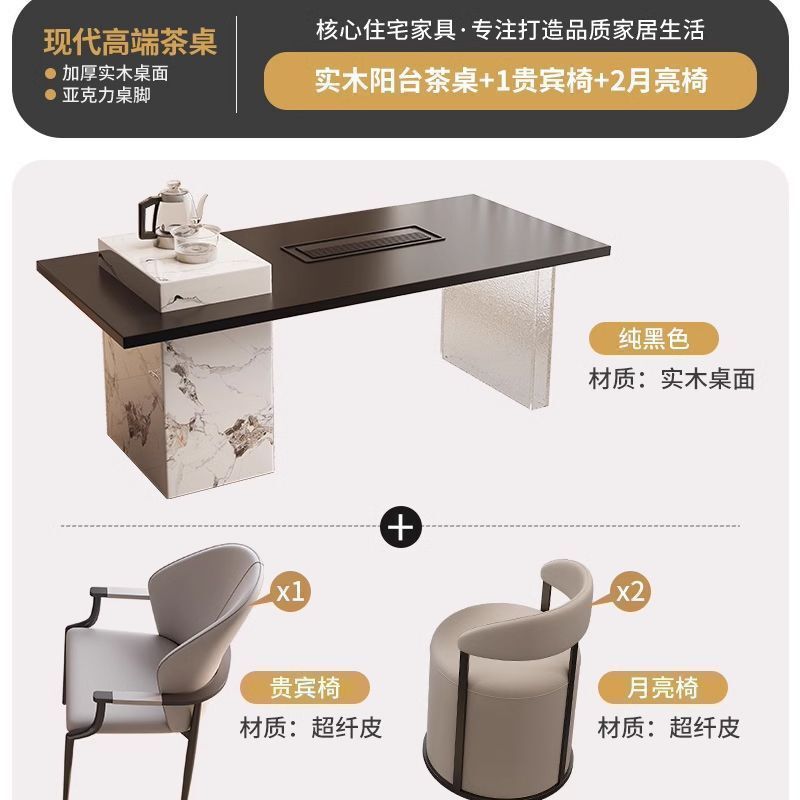 现代高端茶桌
加厚实木桌面
亚克力桌脚

核心住宅家具·专注打造品质家居生活
实木阳台茶桌+1贵宾椅+2月亮椅

纯黑色
材质：实木桌面

+

x1
贵宾椅
材质：超纤皮

x2
月亮椅
材质：超纤皮