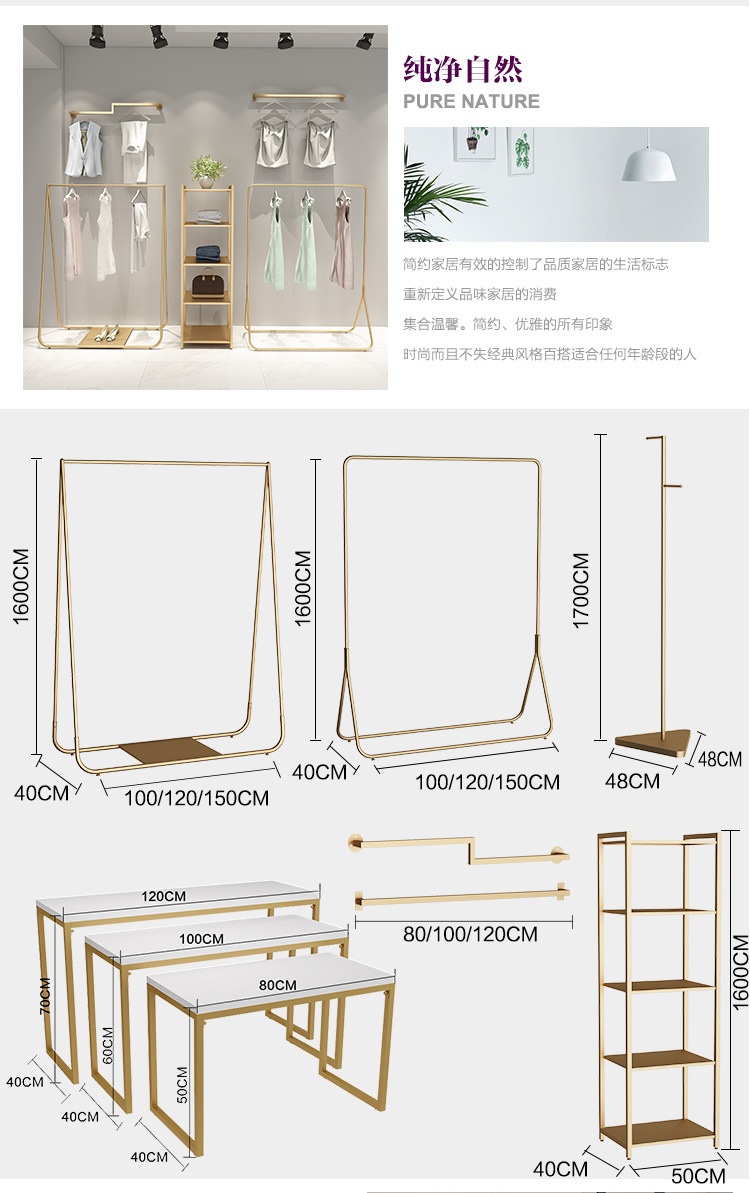 纯净自然
PURE NATURE

简约家居有效的控制了品质家居的生活标志
重新定义品味家居的消费
集合温馨。简约、优雅的所有印象
时尚而且不失经典风格百搭适合任何年龄段的人

1600CM
40CM
100/120/150CM
1600CM
40CM
100/120/150CM
1700CM
48CM
48CM

120CM
100CM
80CM
70CM
60CM
50CM
40CM
40CM
40CM
80/100/120CM
1600CM
40CM
50CM