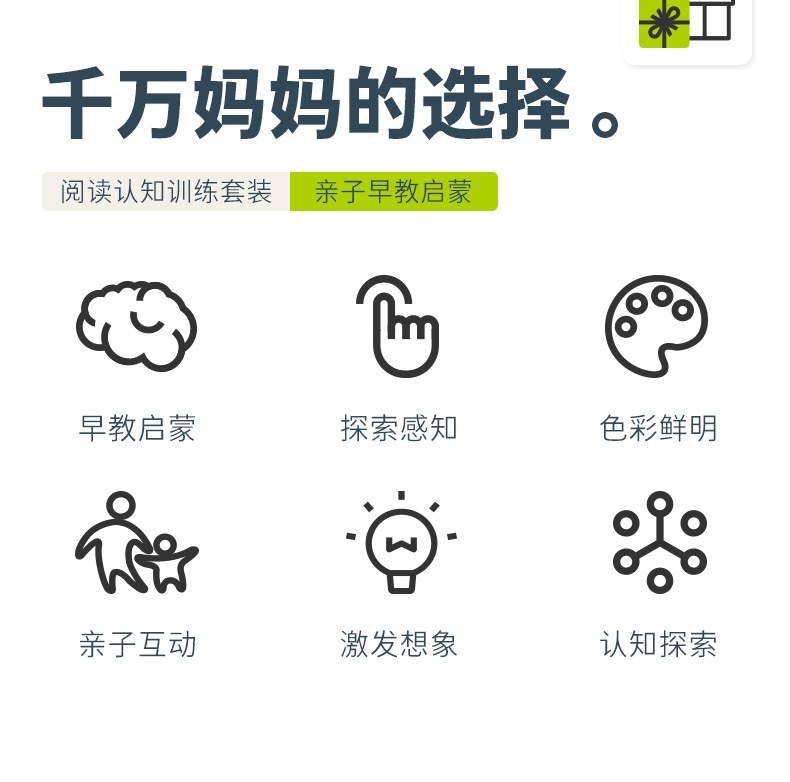 千万妈妈的选择。

阅读认知训练套装 亲子早教启蒙

早教启蒙

探索感知

色彩鲜明

亲子互动

激发想象

认知探索