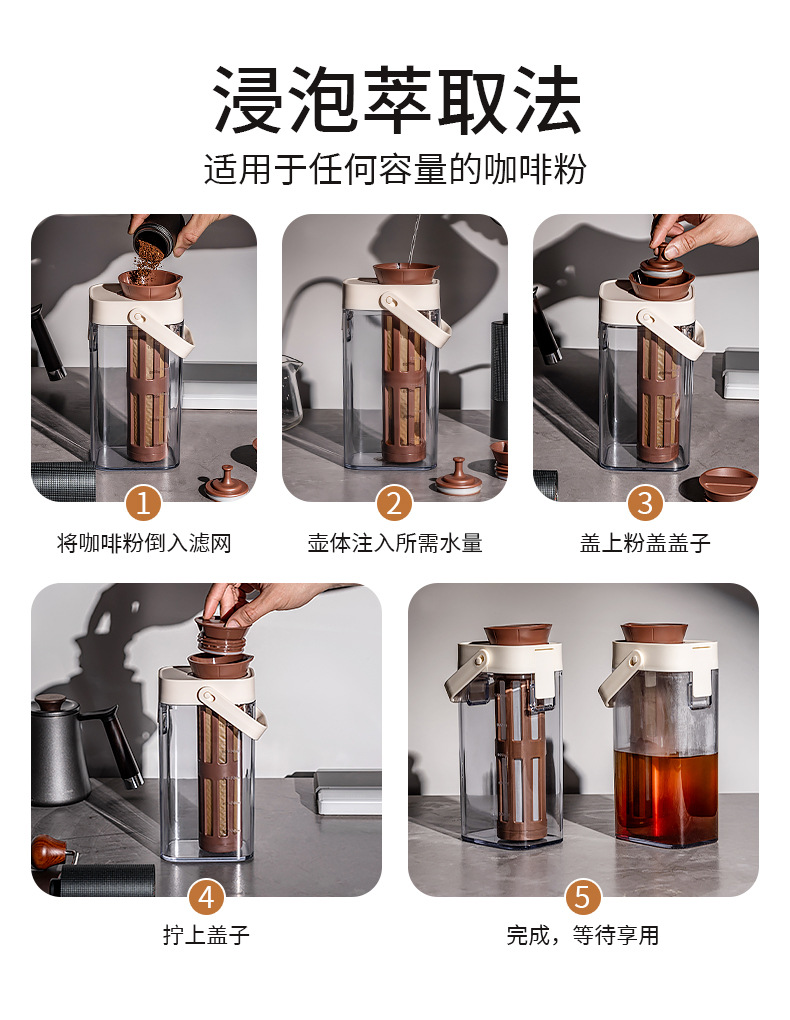 浸泡萃取法

适用于任何容量的咖啡粉

1
将咖啡粉倒入滤网

2
壶体注入所需水量

3
盖上粉盖盖子

4
拧上盖子

5
完成，等待享用