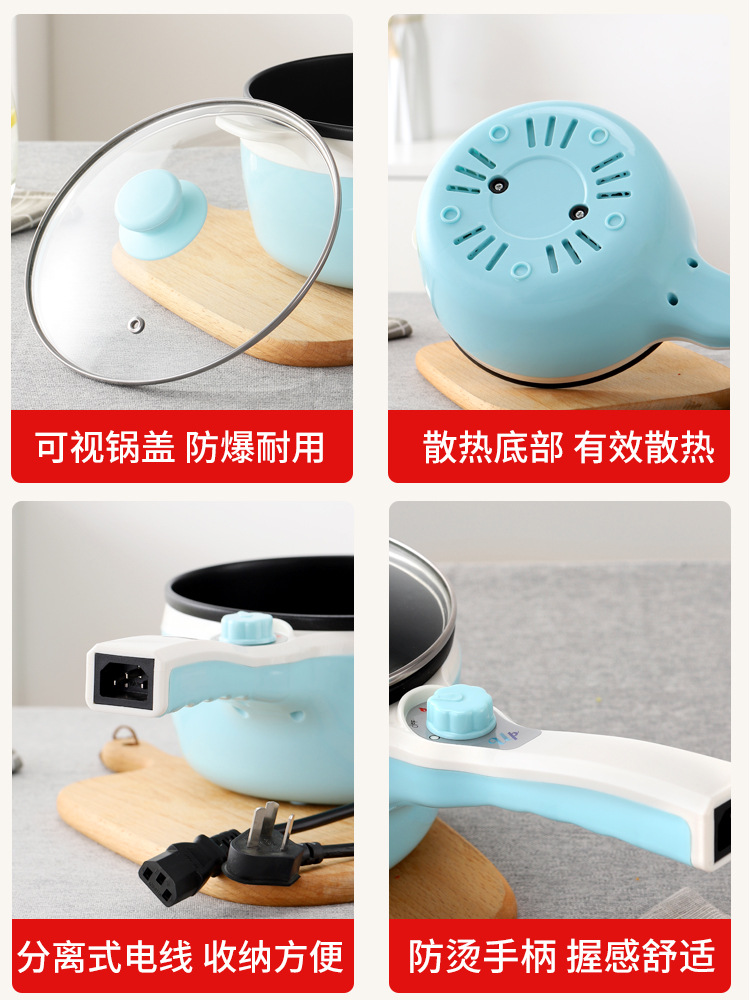 可视锅盖 防爆耐用

散热底部 有效散热

分离式电线 收纳方便

防烫手柄 握感舒适