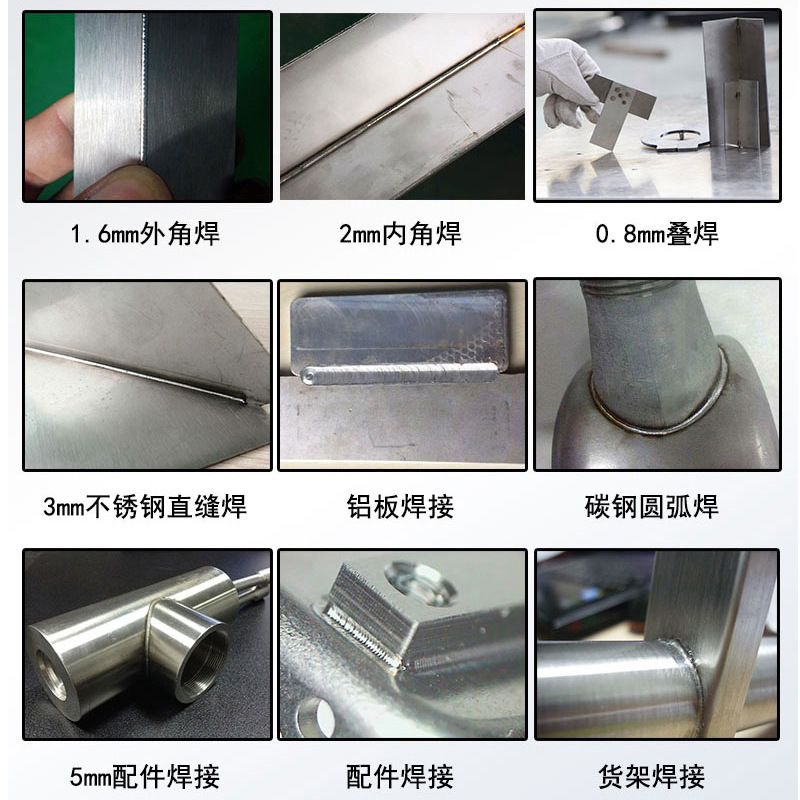 1.6mm外角焊

2mm内角焊

0.8mm叠焊

3mm不锈钢直缝焊

铝板焊接

碳钢圆弧焊

5mm配件焊接

配件焊接

货架焊接