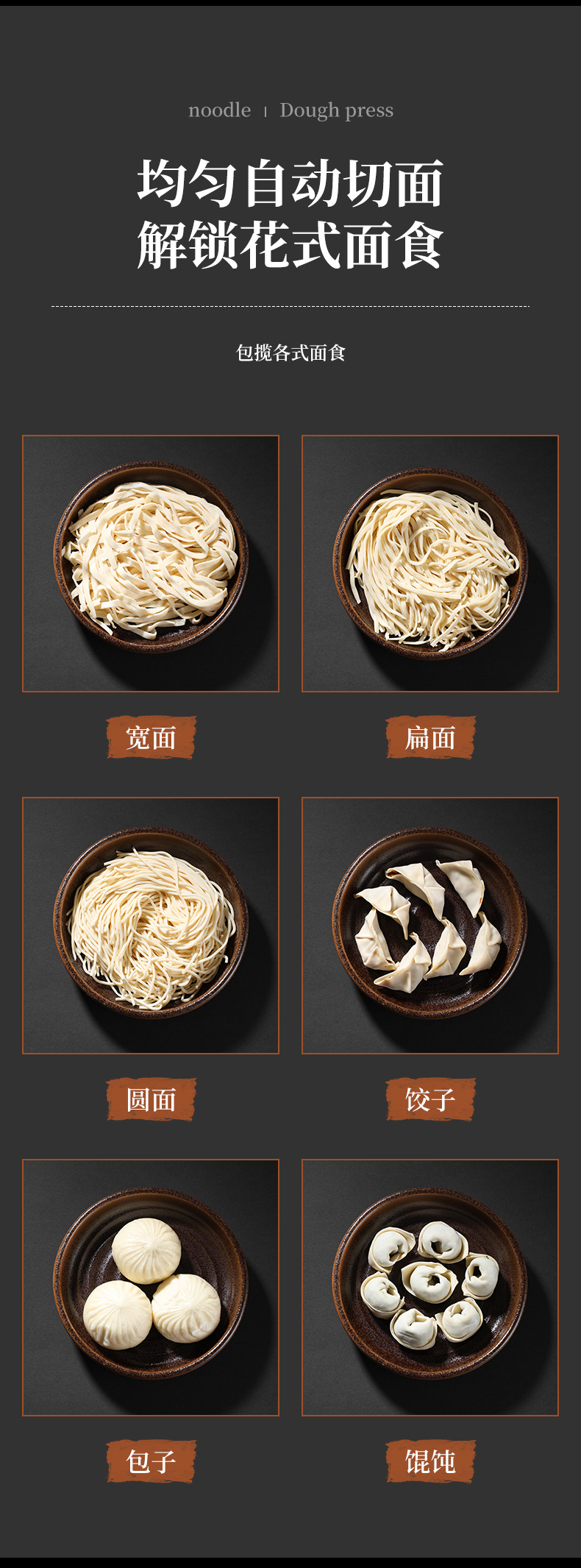 noodle | Dough press

均匀自动切面
解锁花式面食

包揽各式面食

宽面

扁面

圆面

饺子

包子

馄饨