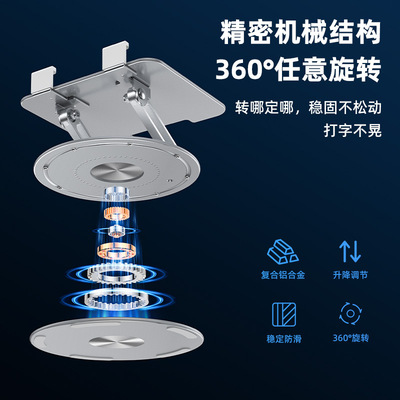 精密机械结构
360°任意旋转

转哪定哪，稳固不松动
打字不晃

复合铝合金
升降调节
稳定防滑
360°旋转