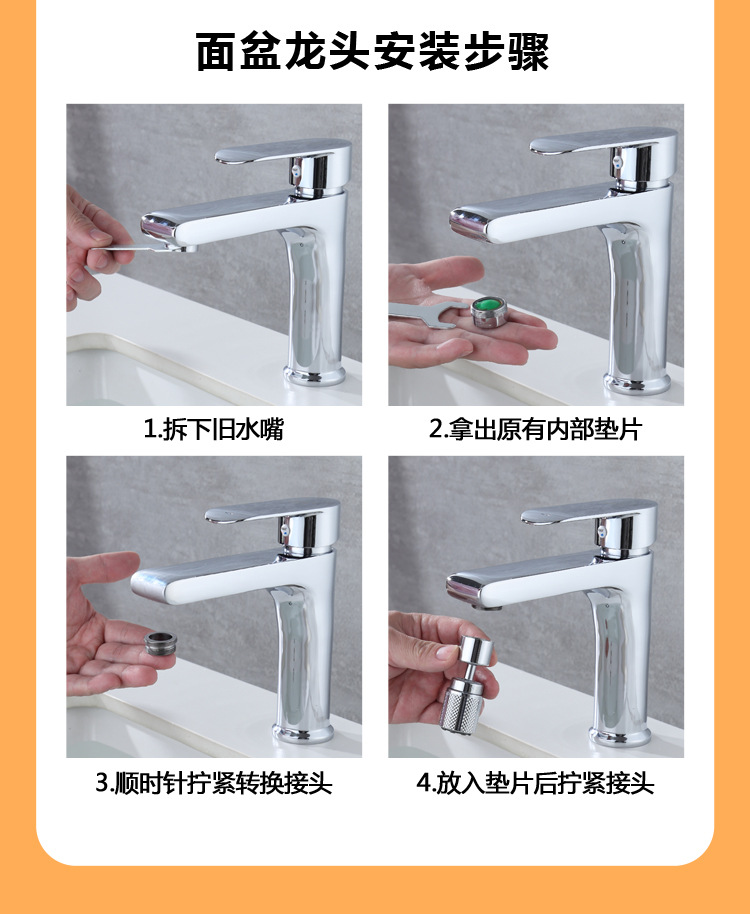 面盆龙头安装步骤

1.拆下旧水嘴

2.拿出原有内部垫片

3.顺时针拧紧转换接头

4.放入垫片后拧紧接头