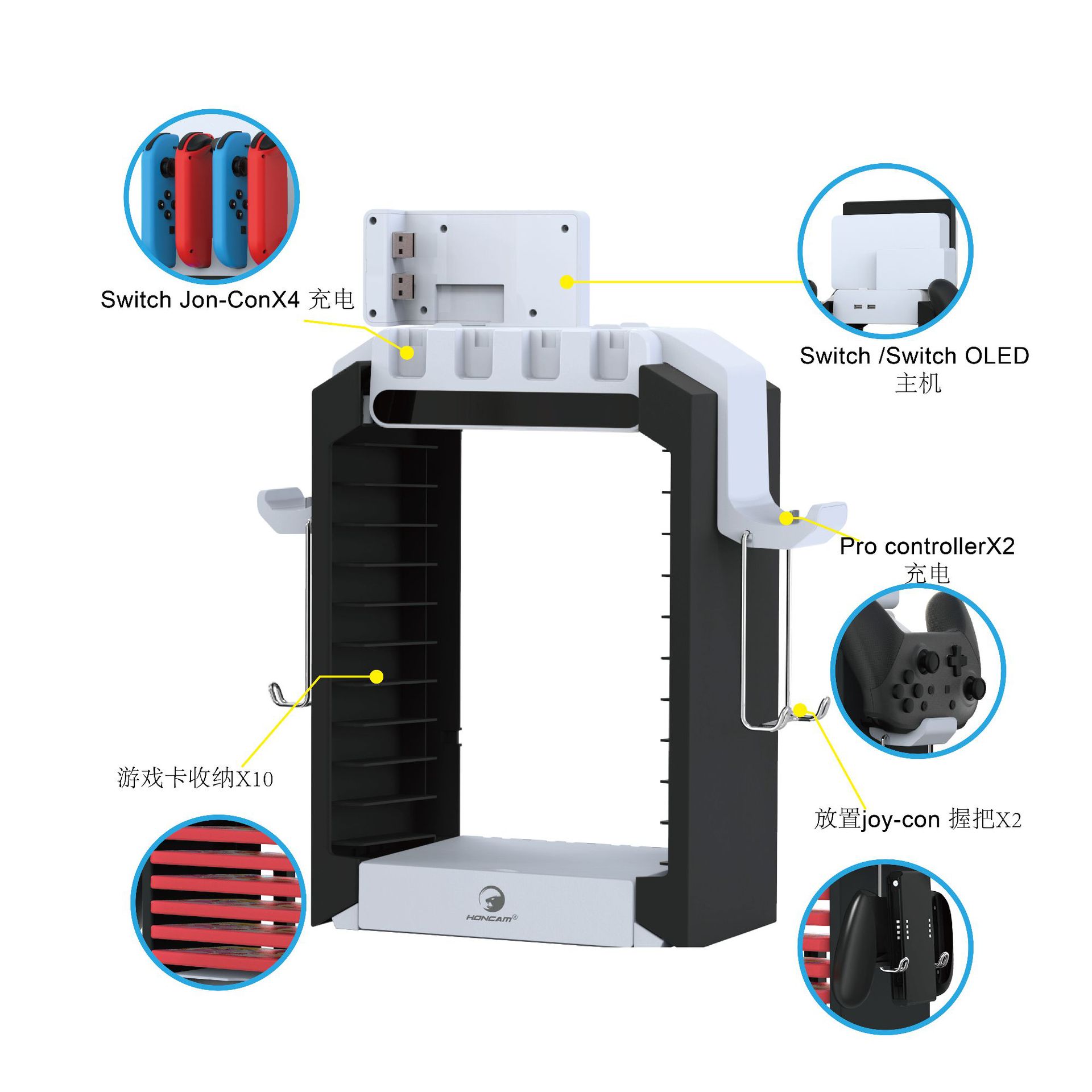 Switch Jon-ConX4 充电

Switch /Switch OLED
主机

Pro controllerX2
充电

游戏卡收纳X10

放置joy-con 握把X2

HONCAM®