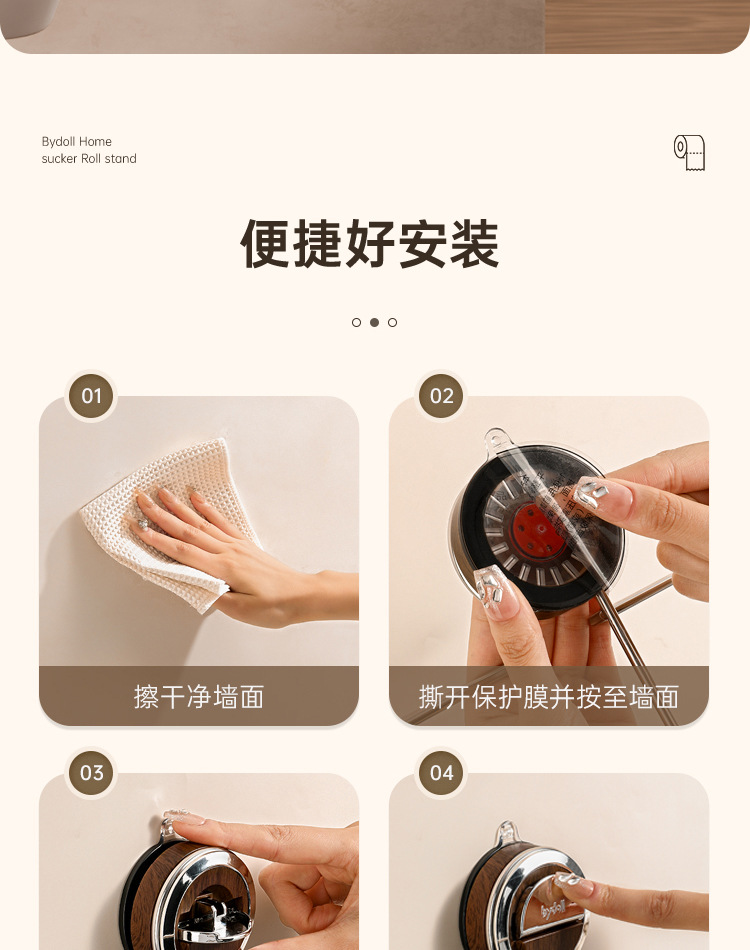 Bydoll Home
sucker Roll stand

便捷好安装

01

擦干净墙面

02

撕开保护膜并按至墙面

03

04

Bydoll