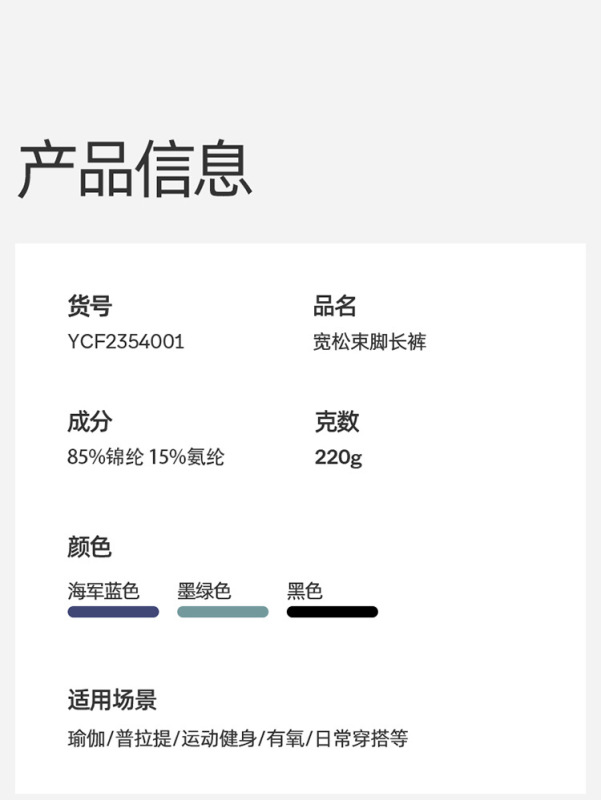 产品信息

货号
YCF2354001

品名
宽松束脚长裤

成分
85%锦纶 15%氨纶

克数
220g

颜色
海军蓝色 墨绿色 黑色

适用场景
瑜伽/普拉提/运动健身/有氧/日常穿搭等