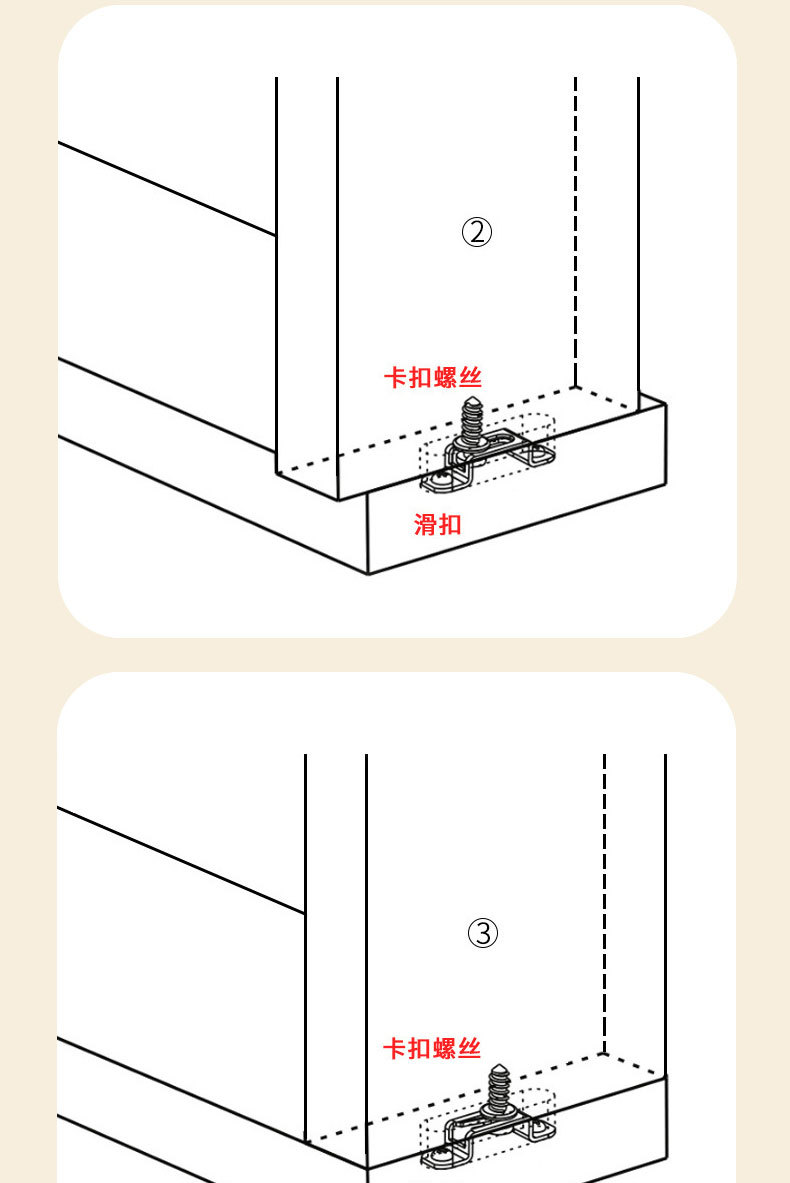 ②

卡扣螺丝

滑扣

③

卡扣螺丝