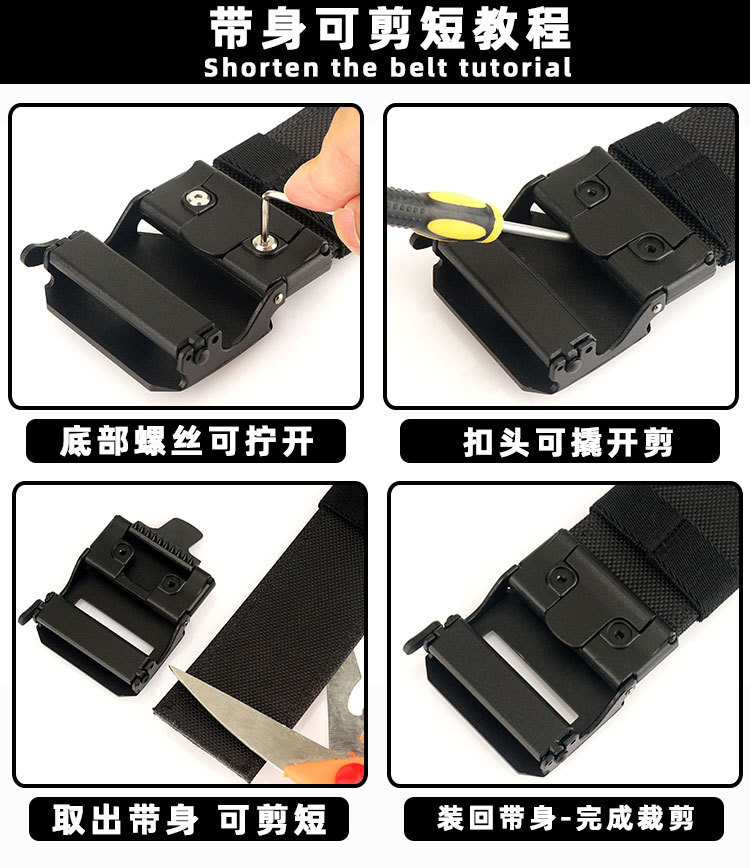 带身可剪短教程
Shorten the belt tutorial

底部螺丝可拧开

扣头可撬开剪

取出带身 可剪短

装回带身-完成裁剪