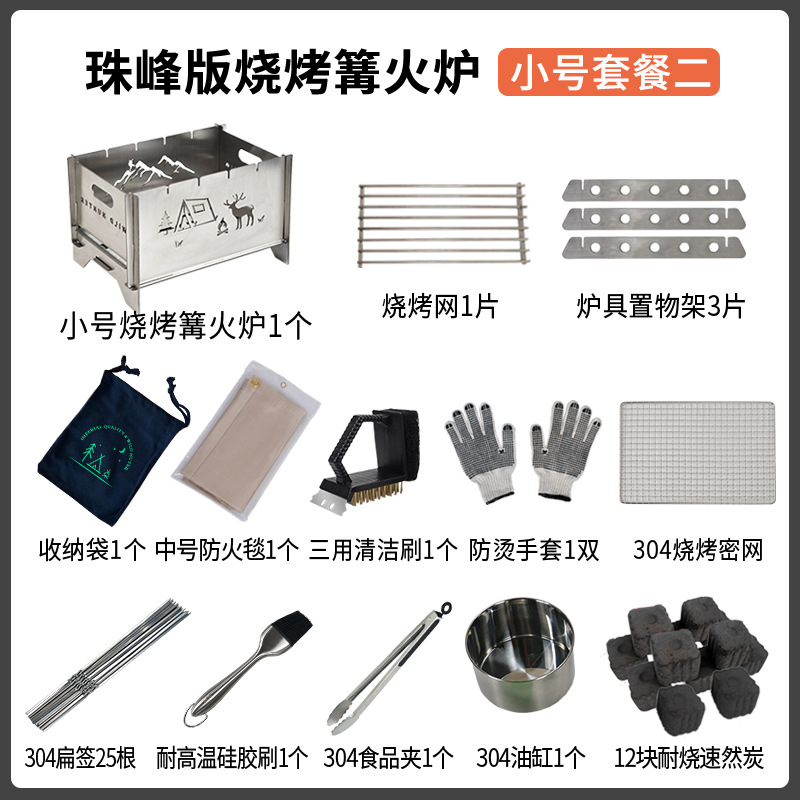 珠峰版烧烤篝火炉 小号套餐二

小号烧烤篝火炉1个

烧烤网1片

炉具置物架3片

收纳袋1个

中号防火毯1个

三用清洁刷1个

防烫手套1双

304烧烤密网

304扁签25根

耐高温硅胶刷1个

304食品夹1个

304油缸1个

12块耐烧速然炭