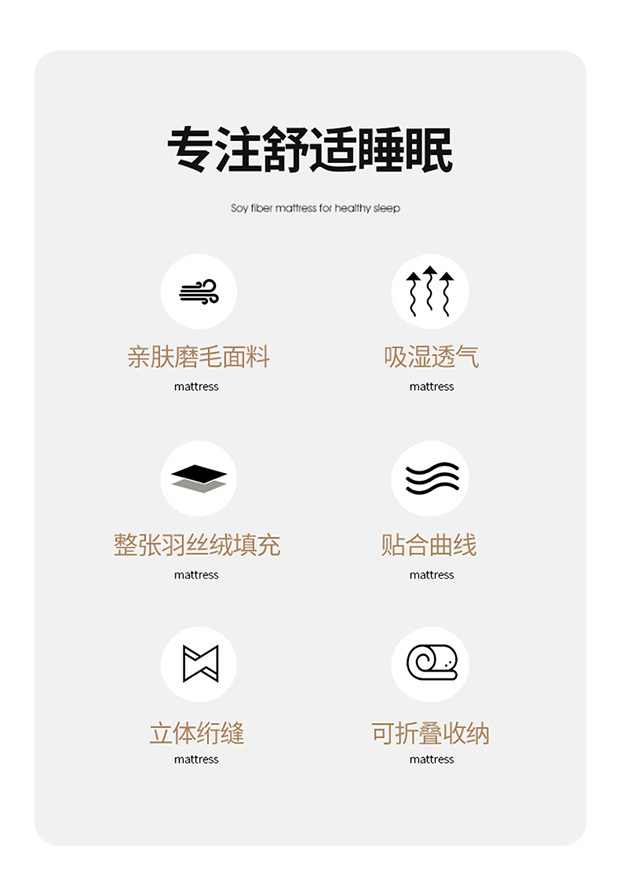 专注舒适睡眠

Soy fiber mattress for healthy sleep

亲肤磨毛面料
mattress

吸湿透气
mattress

整张羽丝绒填充
mattress

贴合曲线
mattress

立体绗缝
mattress

可折叠收纳
mattress