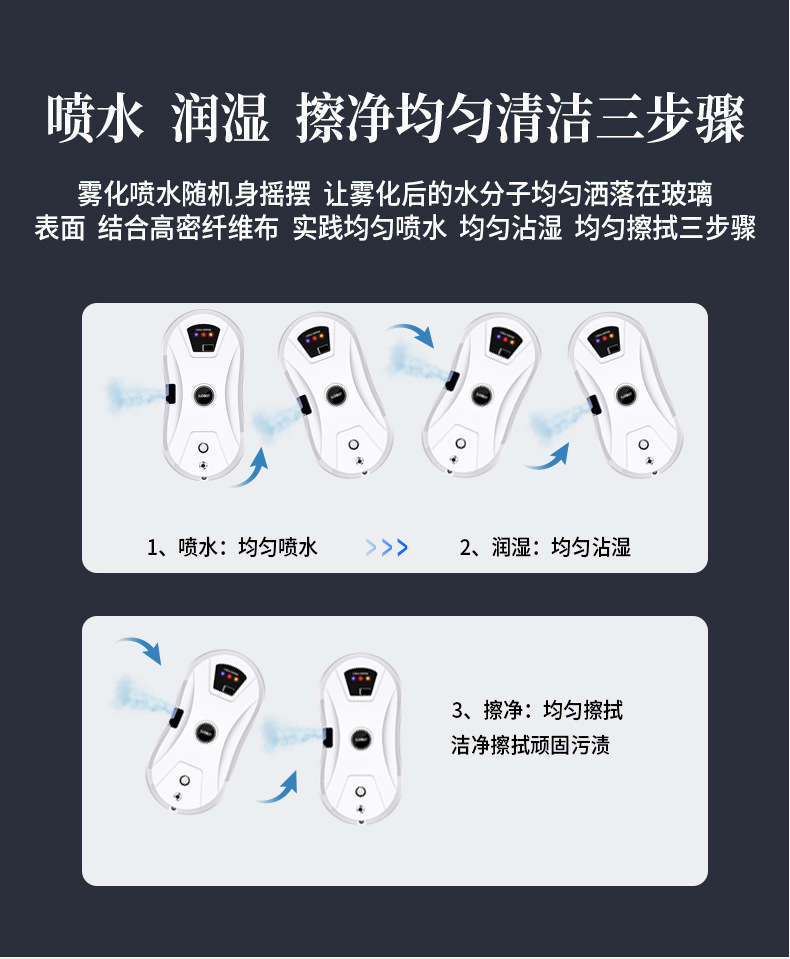 喷水 润湿 擦净均匀清洁三步骤

雾化喷水随机身摇摆 让雾化后的水分子均匀洒落在玻璃表面 结合高密纤维布 实践均匀喷水 均匀沾湿 均匀擦拭三步骤

1、喷水：均匀喷水 >>> 2、润湿：均匀沾湿

3、擦净：均匀擦拭
洁净擦拭顽固污渍