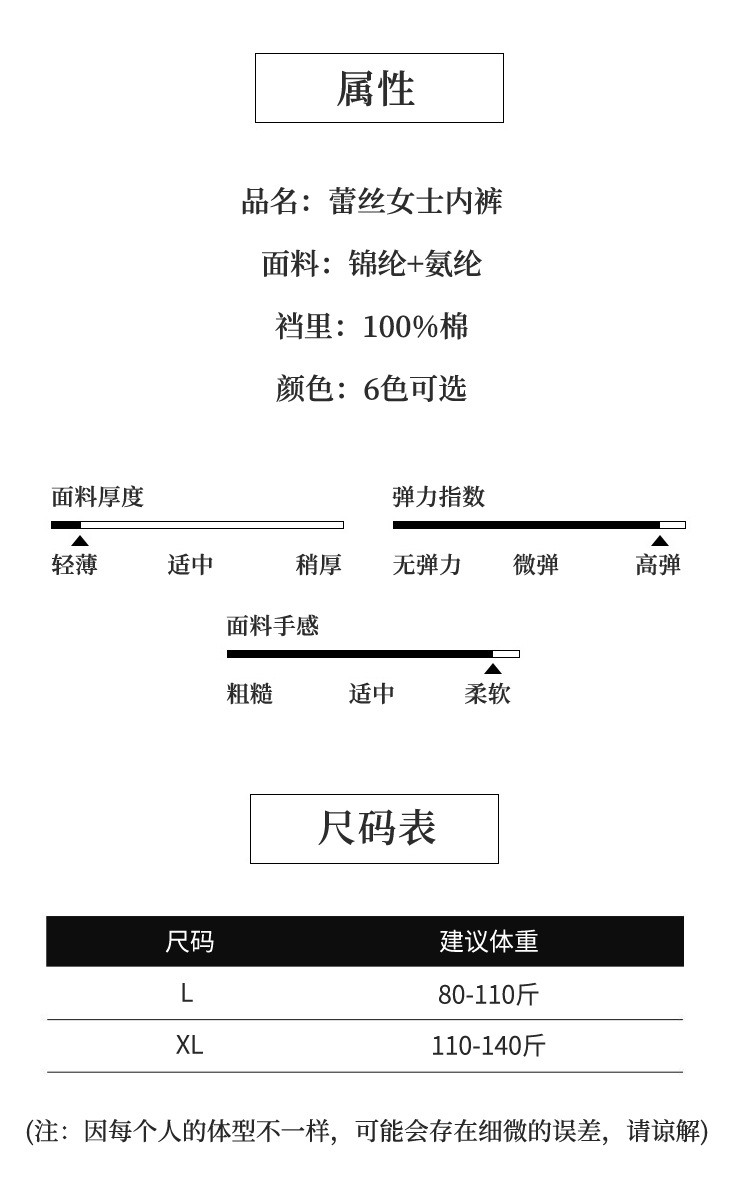 属性

品名：蕾丝女士内裤

面料：锦纶+氨纶

裆里：100%棉

颜色：6色可选

面料厚度

轻薄 适中 稍厚

弹力指数

无弹力 微弹 高弹

面料手感

粗糙 适中 柔软

尺码表

| 尺码 | 建议体重 |
|---|---|
| L | 80-110斤 |
| XL | 110-140斤 |

(注：因每个人的体型不一样，可能会存在细微的误差，请谅解)