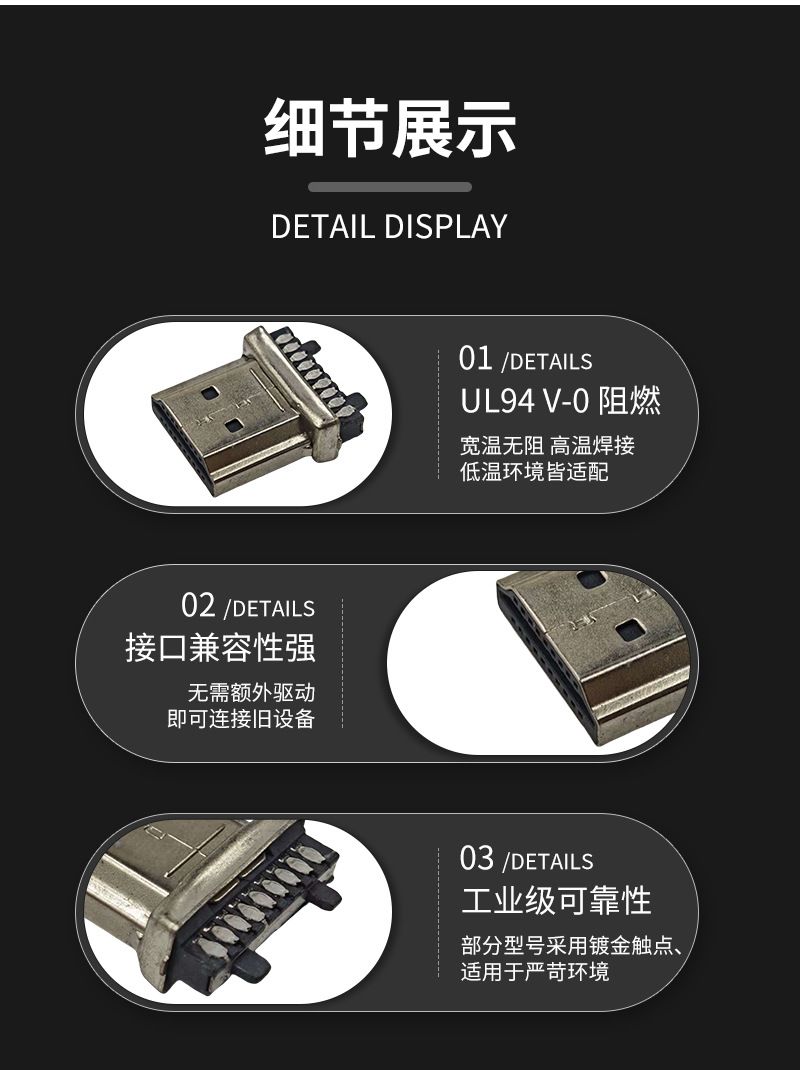 细节展示

DETAIL DISPLAY

01 /DETAILS

UL94 V-0 阻燃

宽温无阻 高温焊接
低温环境皆适配

02 /DETAILS

接口兼容性强

无需额外驱动
即可连接旧设备

03 /DETAILS

工业级可靠性

部分型号采用镀金触点、
适用于严苛环境