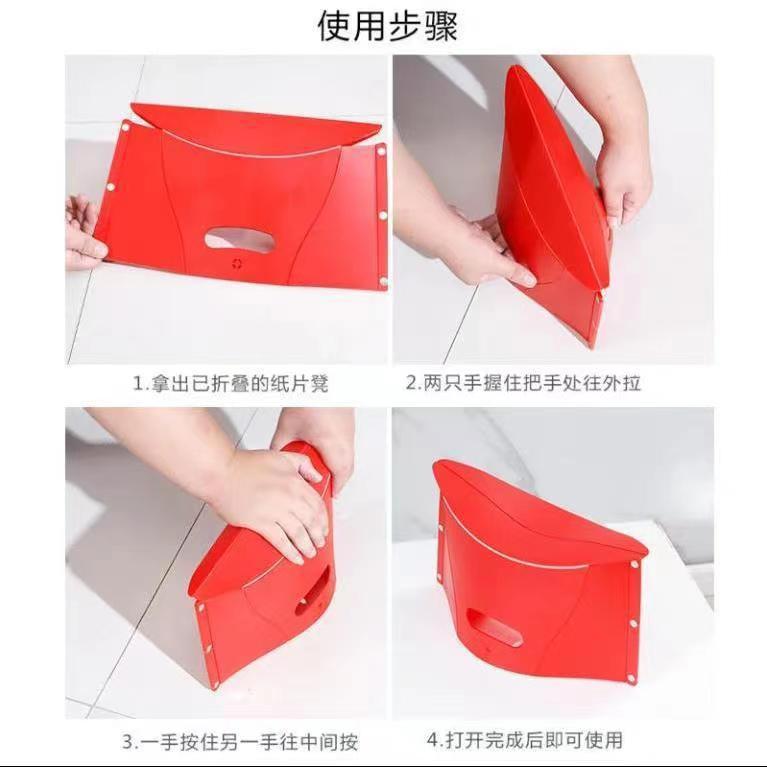 使用步骤

1.拿出已折叠的纸片凳

2.两只手握住把手处往外拉

3.一手按住另一手往中间按

4.打开完成后即可使用