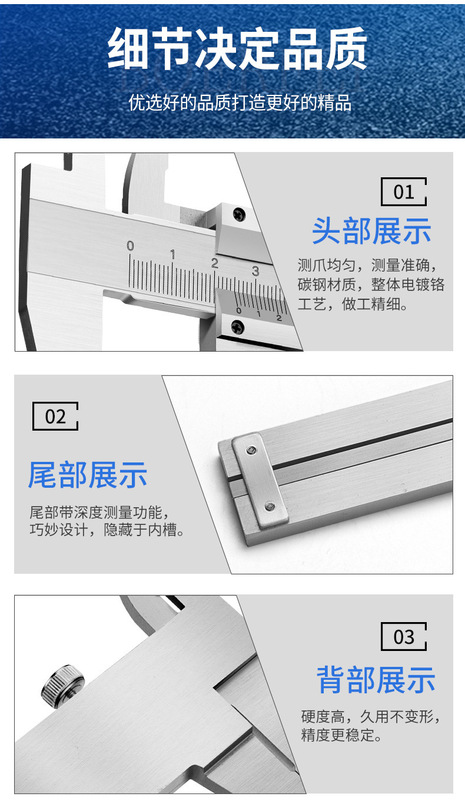 细节决定品质

优选好的品质打造更好的精品

0 1 2 3

0 1 2

01

头部展示

测爪均匀，测量准确，碳钢材质，整体电镀铬工艺，做工精细。

02

尾部展示

尾部带深度测量功能，巧妙设计，隐藏于内槽。

03

背部展示

硬度高，久用不变形，精度更稳定。