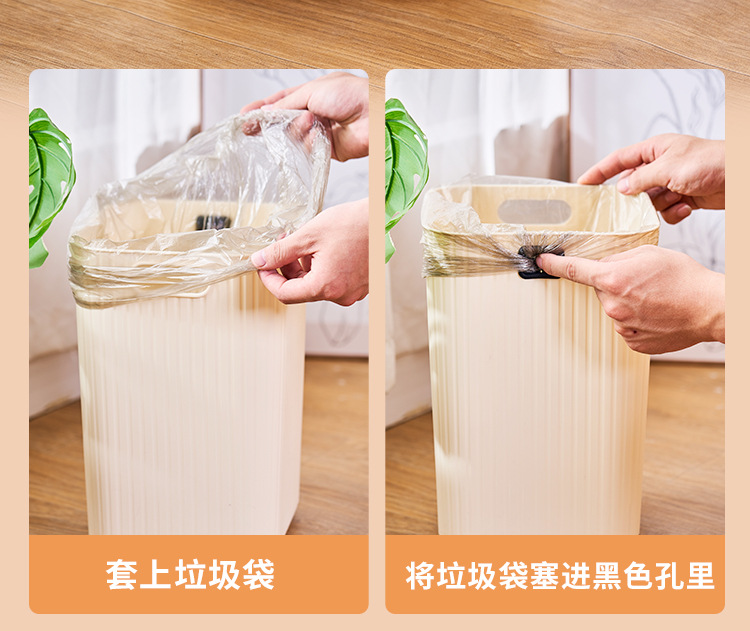 套上垃圾袋

将垃圾袋塞进黑色孔里