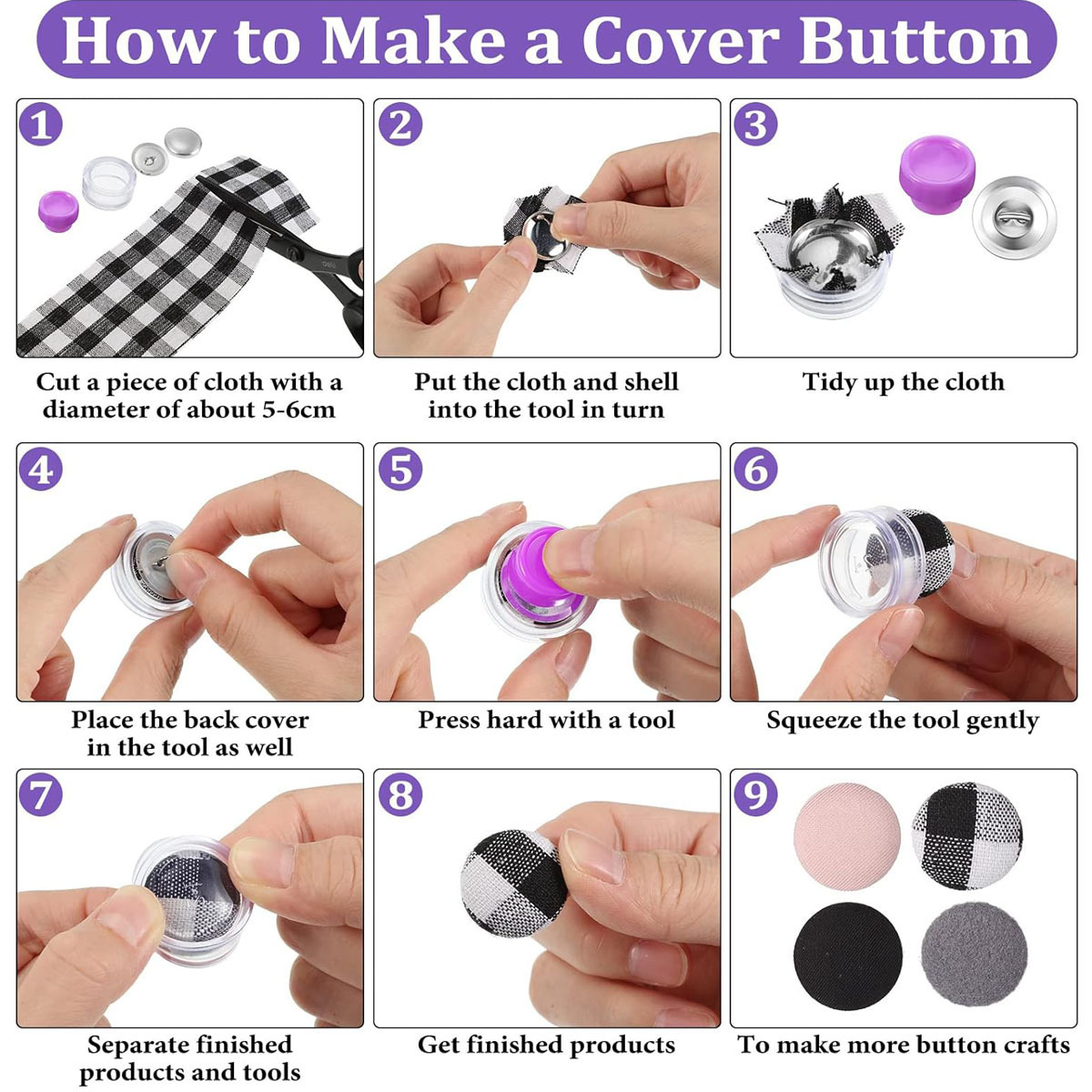 How to Make a Cover Button

1
Cut a piece of cloth with a diameter of about 5-6cm

2
Put the cloth and shell into the tool in turn

3
Tidy up the cloth

4
Place the back cover in the tool as well

5
Press hard with a tool

6
Squeeze the tool gently

7
Separate finished products and tools

8
Get finished products

9
To make more button crafts