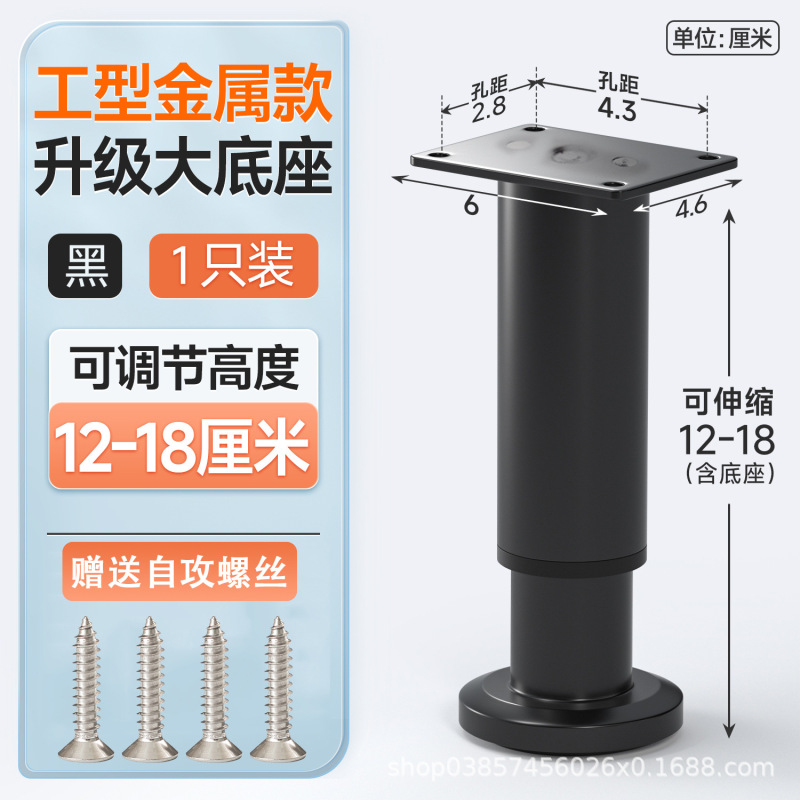 工型金属款
升级大底座

黑 1只装

可调节高度
12-18厘米

赠送自攻螺丝

单位:厘米

孔距
2.8

孔距
4.3

6

4.6

可伸缩
12-18
(含底座)

shop03857456026x0.1688.com