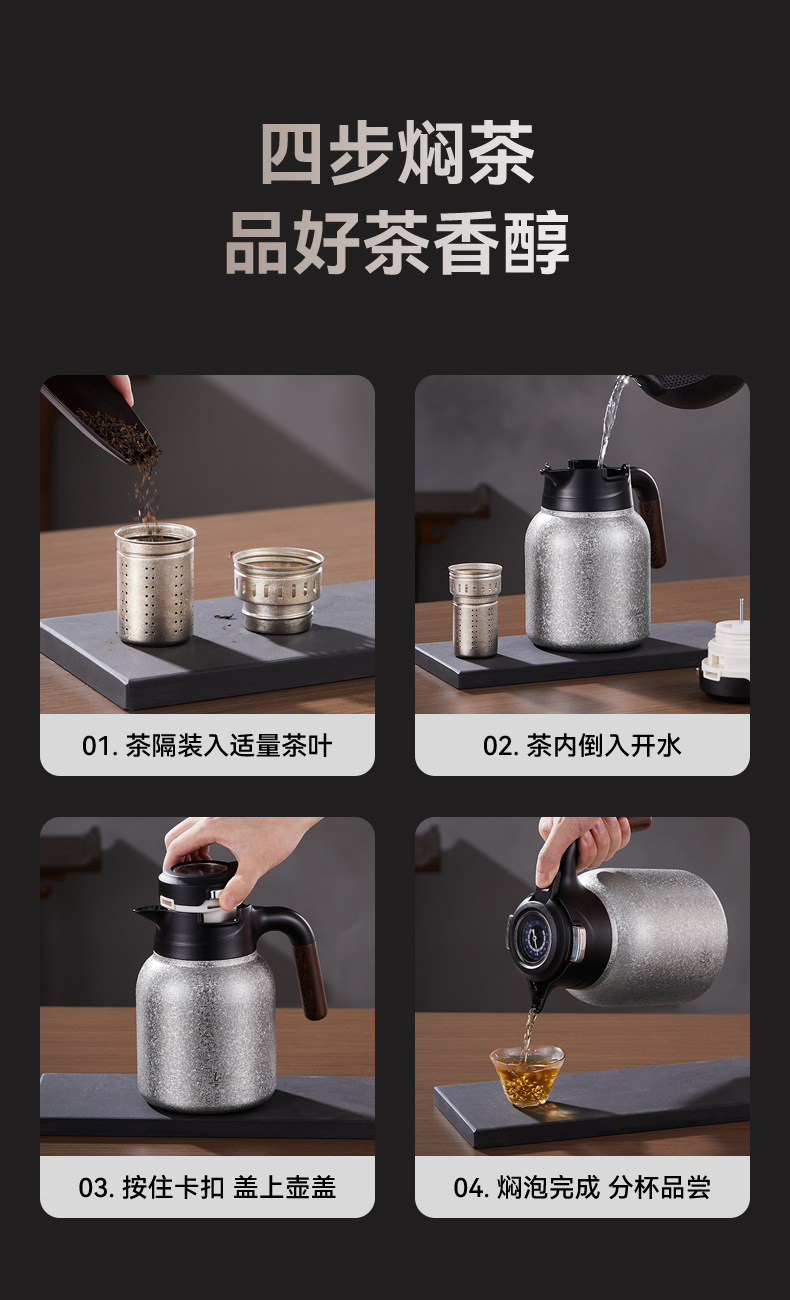 四步焖茶
品好茶香醇

01. 茶隔装入适量茶叶

02. 茶内倒入开水

03. 按住卡扣 盖上壶盖

04. 焖泡完成 分杯品尝