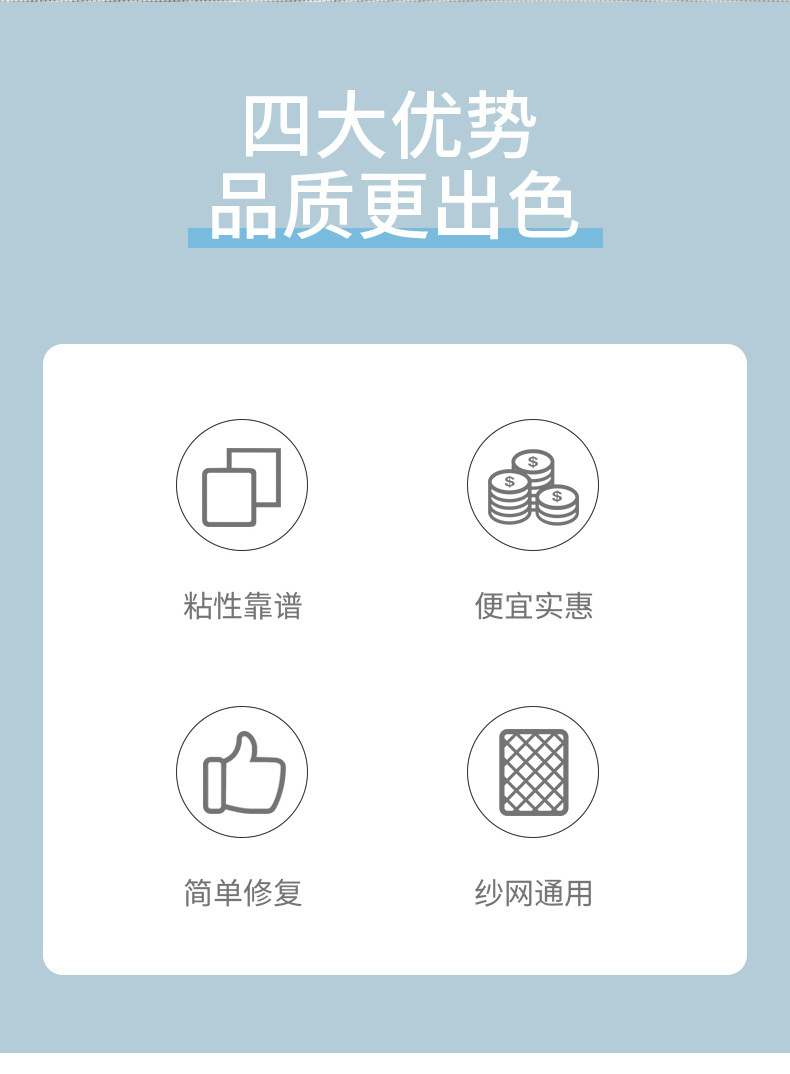 四大优势
品质更出色

粘性靠谱

便宜实惠

简单修复

纱网通用