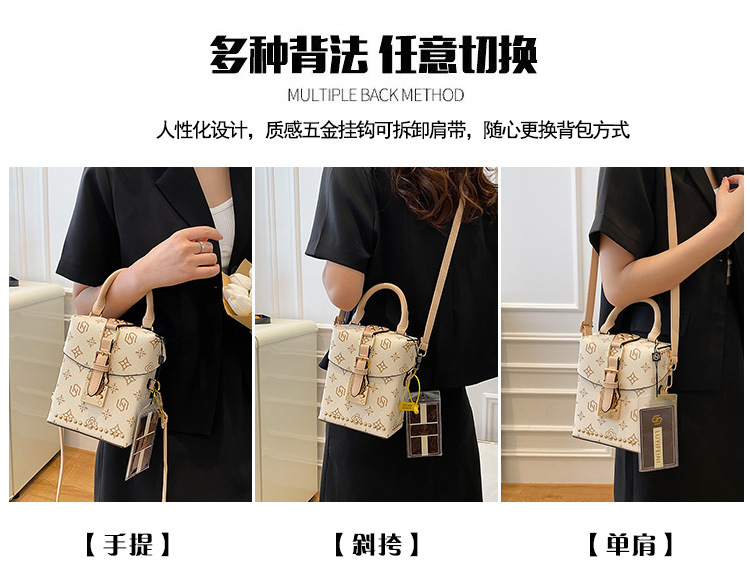 多种背法 任意切换

MULTIPLE BACK METHOD

人性化设计，质感五金挂钩可拆卸肩带，随心更换背包方式

【手提】

【斜挎】

【单肩】