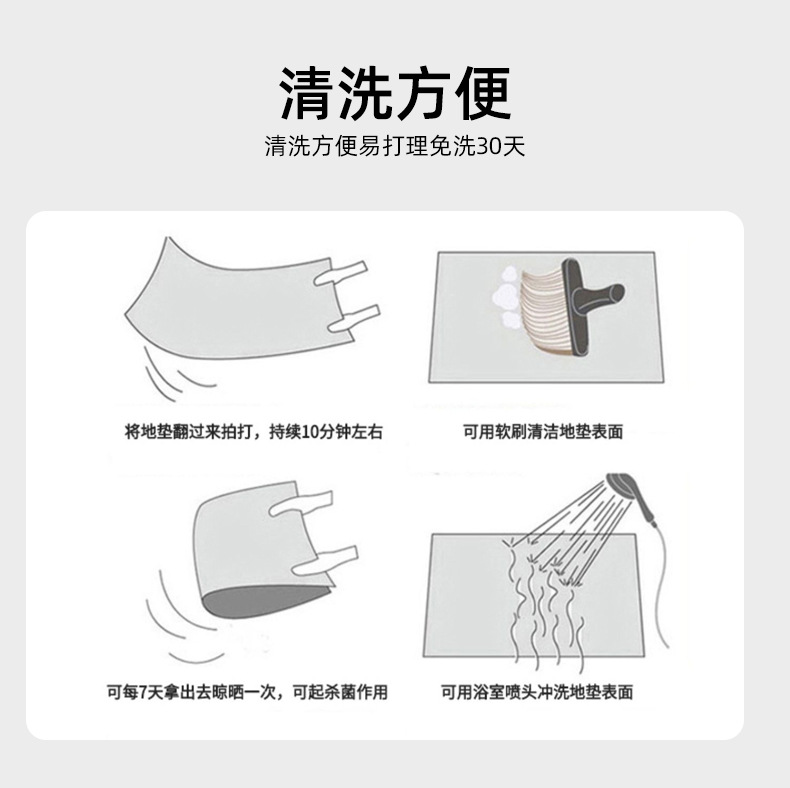 清洗方便

清洗方便易打理免洗30天

将地垫翻过来拍打，持续10分钟左右

可用软刷清洁地垫表面

可每7天拿出去晾晒一次，可起杀菌作用

可用浴室喷头冲洗地垫表面