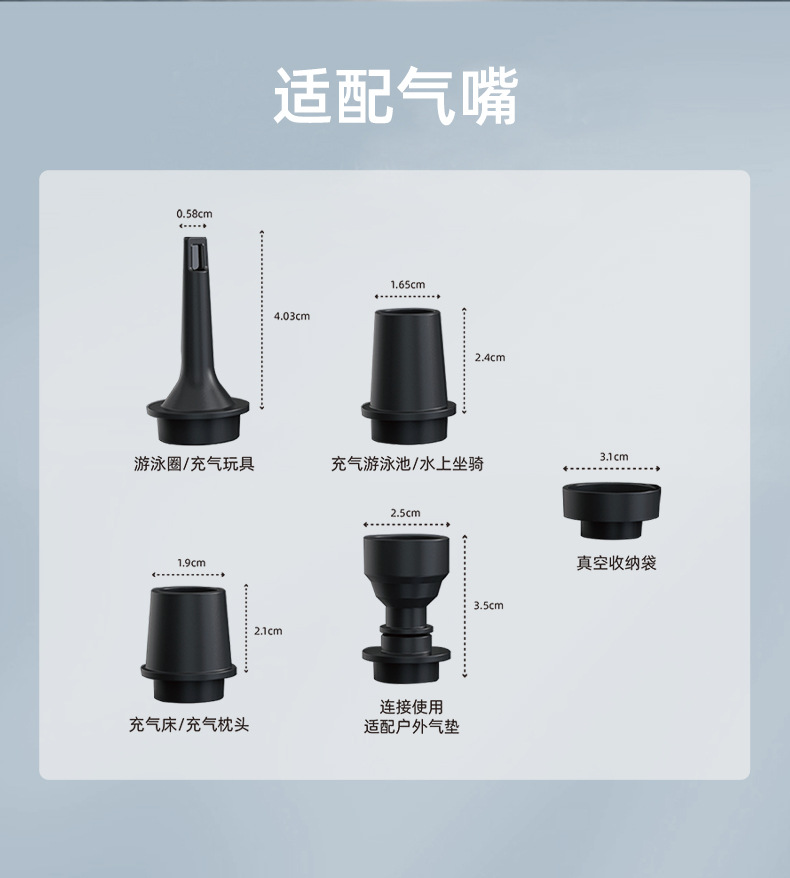 适配气嘴

0.58cm
4.03cm
游泳圈/充气玩具

1.65cm
2.4cm
充气游泳池/水上坐骑

3.1cm
真空收纳袋

1.9cm
2.1cm
充气床/充气枕头

2.5cm
3.5cm
连接使用
适配户外气垫