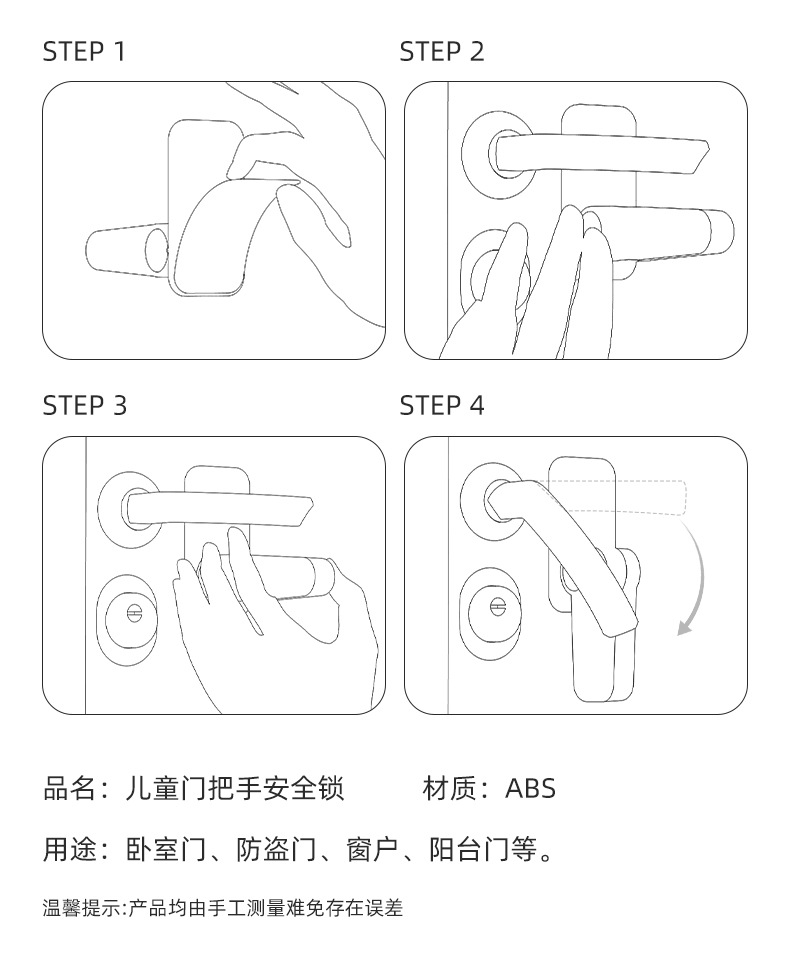 STEP 1

STEP 2

STEP 3

STEP 4

品名：儿童门把手安全锁　　材质：ABS

用途：卧室门、防盗门、窗户、阳台门等。

温馨提示:产品均由手工测量难免存在误差