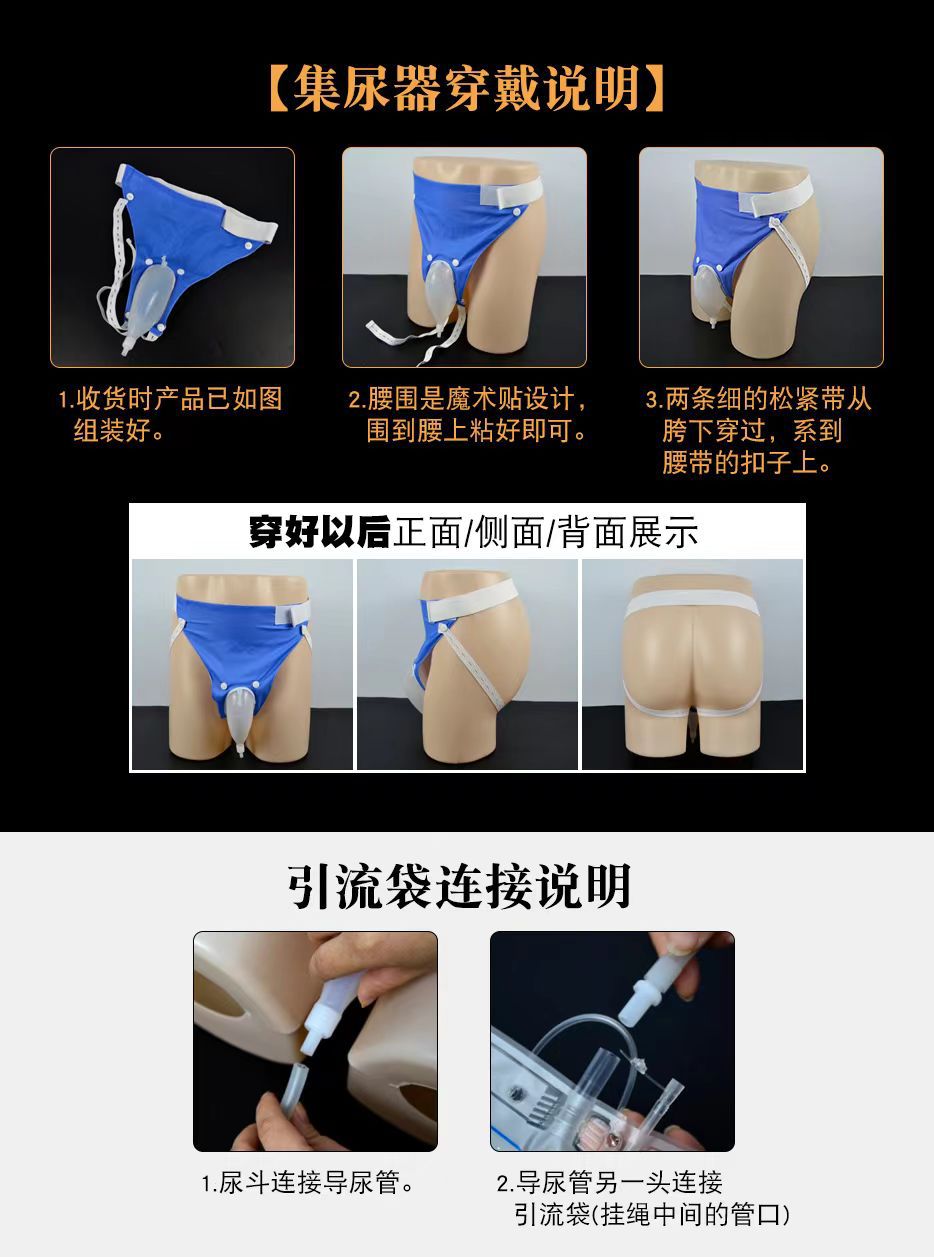 【集尿器穿戴说明】

1.收货时产品已如图组装好。

2.腰围是魔术贴设计，围到腰上粘好即可。

3.两条细的松紧带从胯下穿过，系到腰带的扣子上。

穿好以后正面/侧面/背面展示

引流袋连接说明

1.尿斗连接导尿管。

2.导尿管另一头连接引流袋(挂绳中间的管口)