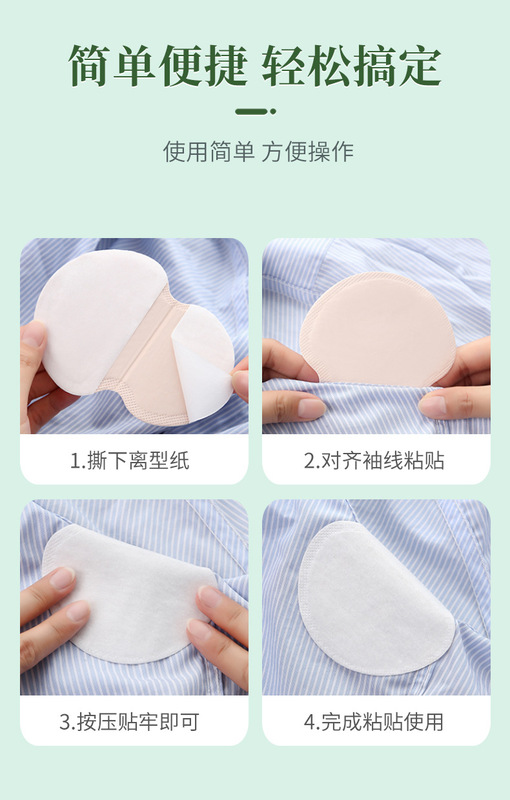 简单便捷 轻松搞定

使用简单 方便操作

1.撕下离型纸

2.对齐袖线粘贴

3.按压贴牢即可

4.完成粘贴使用