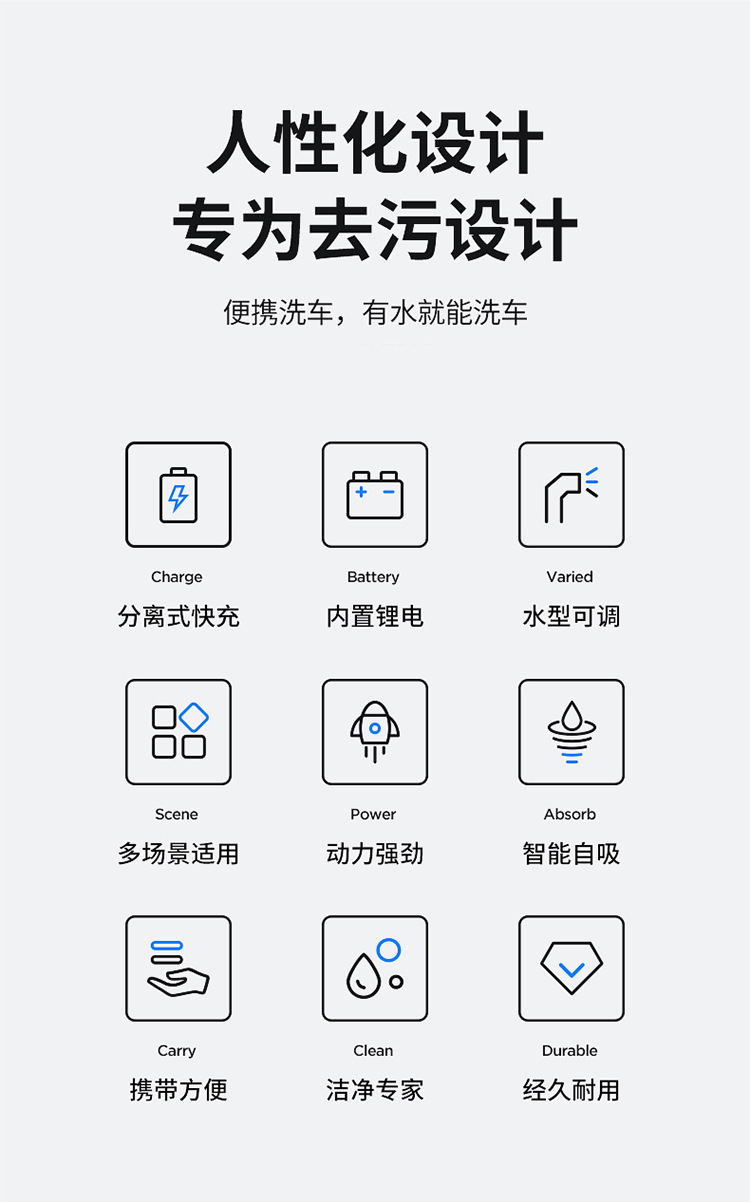 人性化设计
专为去污设计

便携洗车，有水就能洗车

Charge
分离式快充

Battery
内置锂电

Varied
水型可调

Scene
多场景适用

Power
动力强劲

Absorb
智能自吸

Carry
携带方便

Clean
洁净专家

Durable
经久耐用