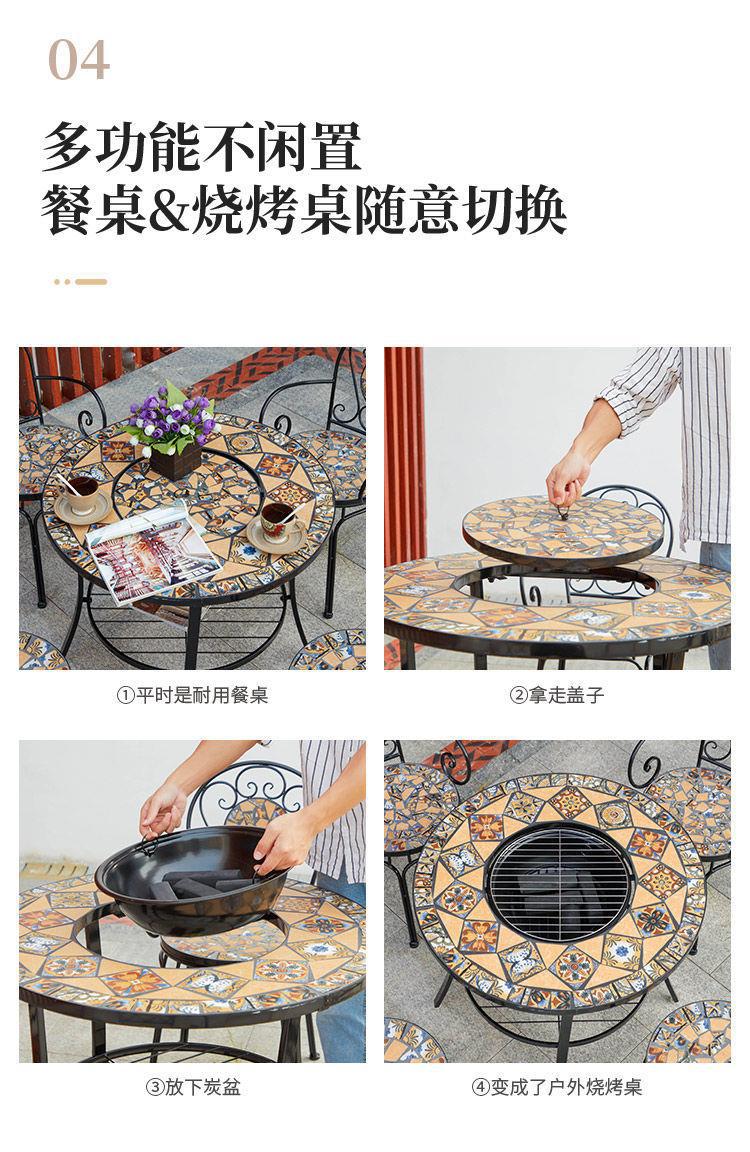 04

多功能不闲置
餐桌&烧烤桌随意切换

①平时是耐用餐桌

②拿走盖子

③放下炭盆

④变成了户外烧烤桌