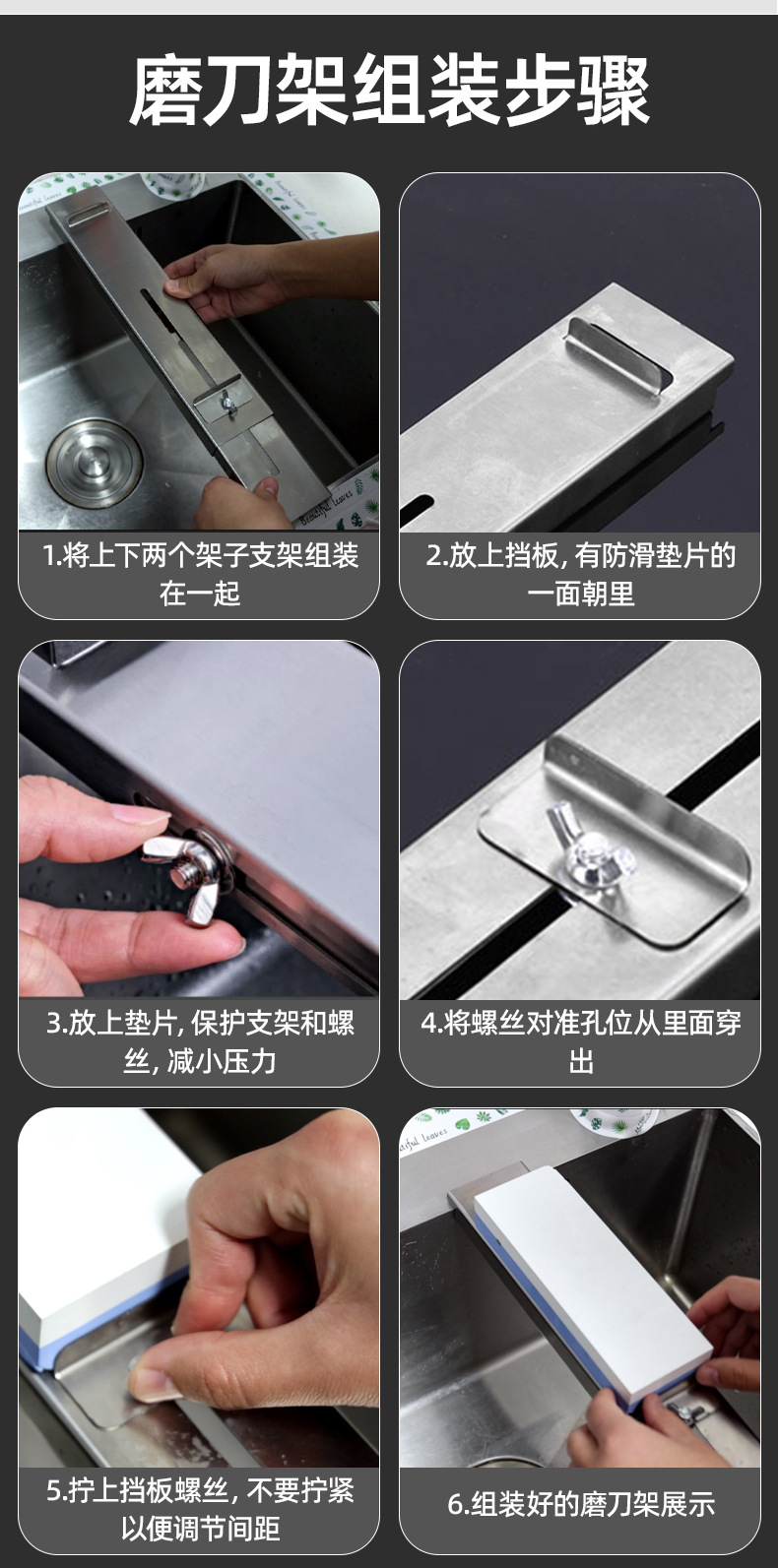 磨刀架组装步骤

1.将上下两个架子支架组装在一起

2.放上挡板, 有防滑垫片的一面朝里

3.放上垫片, 保护支架和螺丝, 减小压力

4.将螺丝对准孔位从里面穿出

5.拧上挡板螺丝, 不要拧紧以便调节间距

6.组装好的磨刀架展示