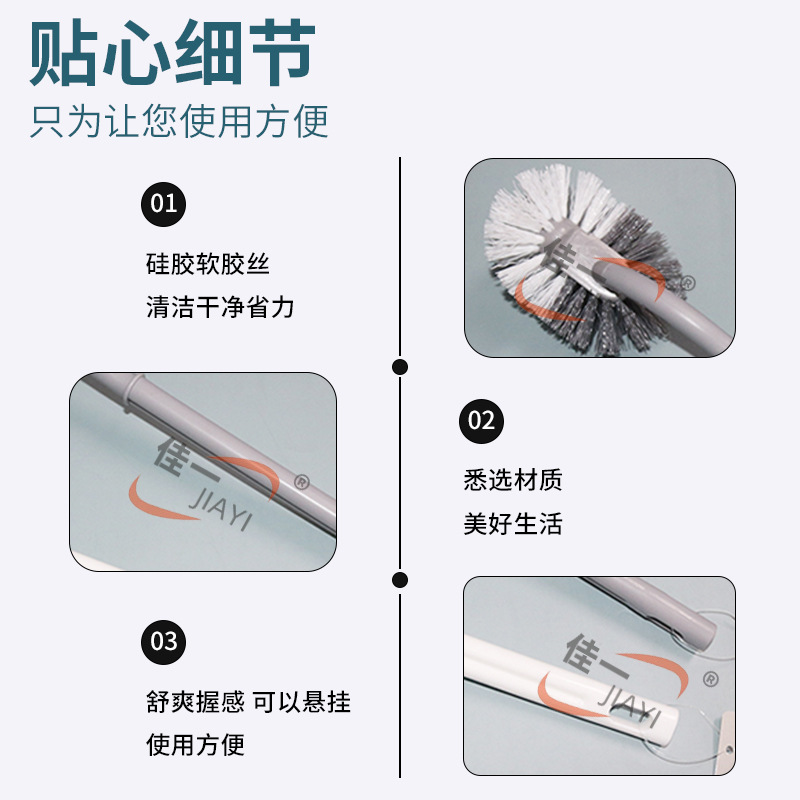 贴心细节
只为让您使用方便

01
硅胶软胶丝
清洁干净省力

佳一 ®

佳一 JIAYI ®

02
悉选材质
美好生活

03
舒爽握感 可以悬挂
使用方便

佳一 JIAYI ®