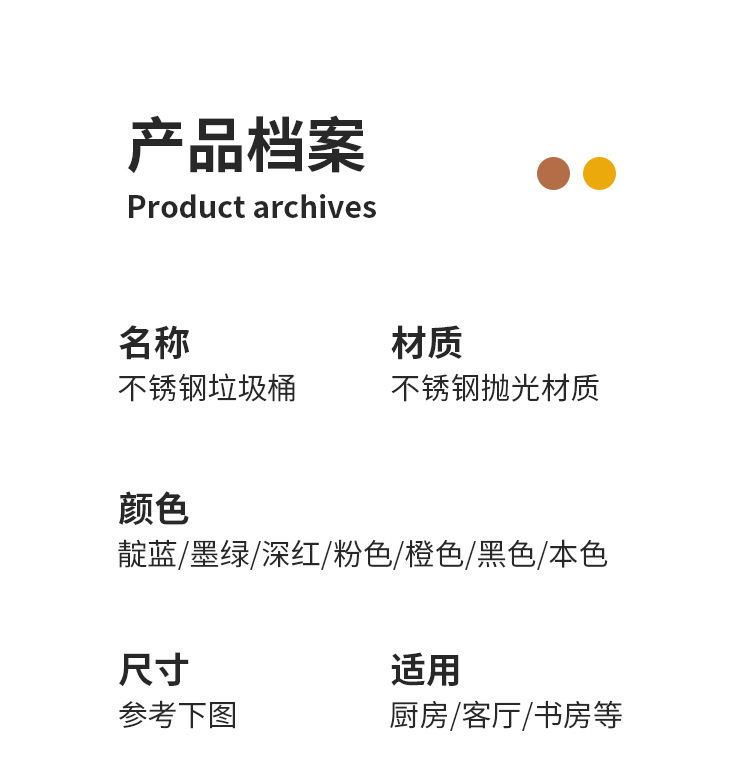 产品档案
Product archives

名称
不锈钢垃圾桶

材质
不锈钢抛光材质

颜色
靛蓝/墨绿/深红/粉色/橙色/黑色/本色

尺寸
参考下图

适用
厨房/客厅/书房等