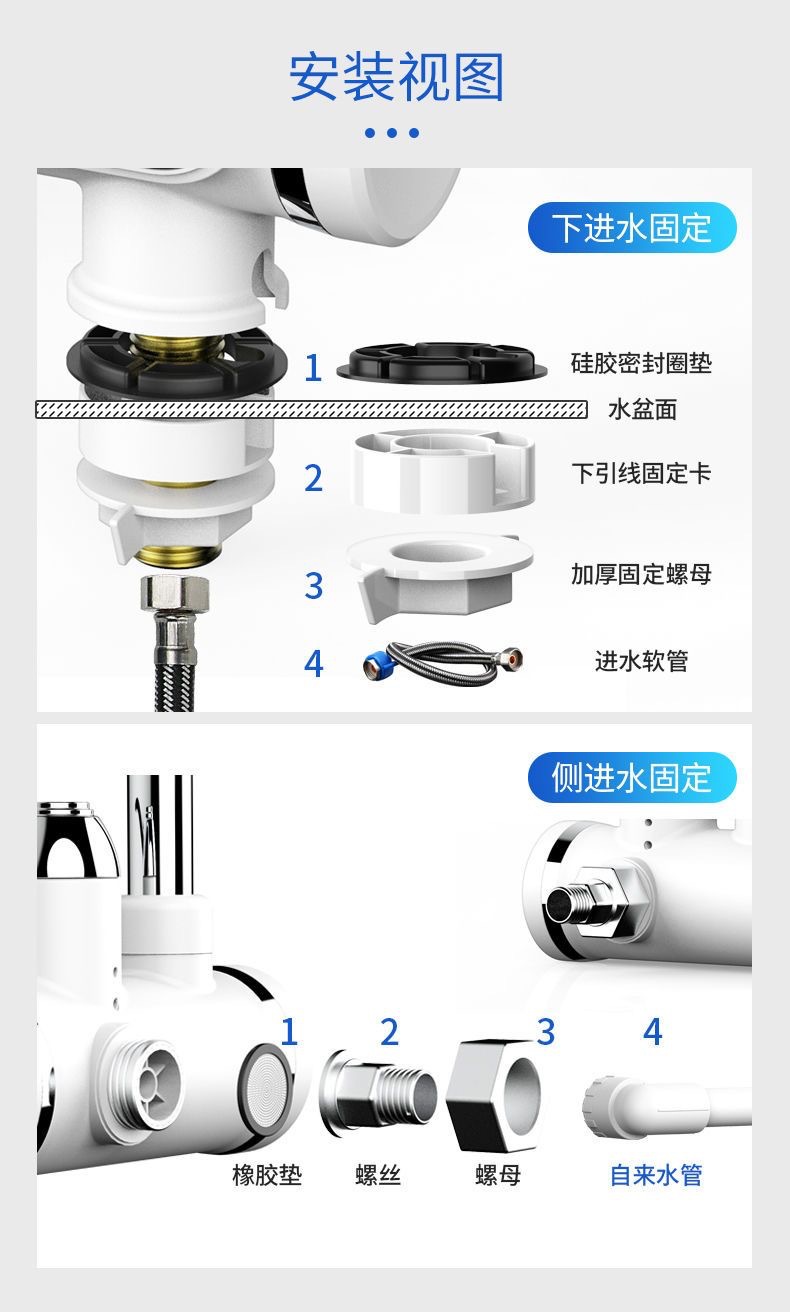 安装视图

下进水固定

1 硅胶密封圈垫

水盆面

2 下引线固定卡

3 加厚固定螺母

4 进水软管

侧进水固定

1 2 3 4

橡胶垫 螺丝 螺母 自来水管