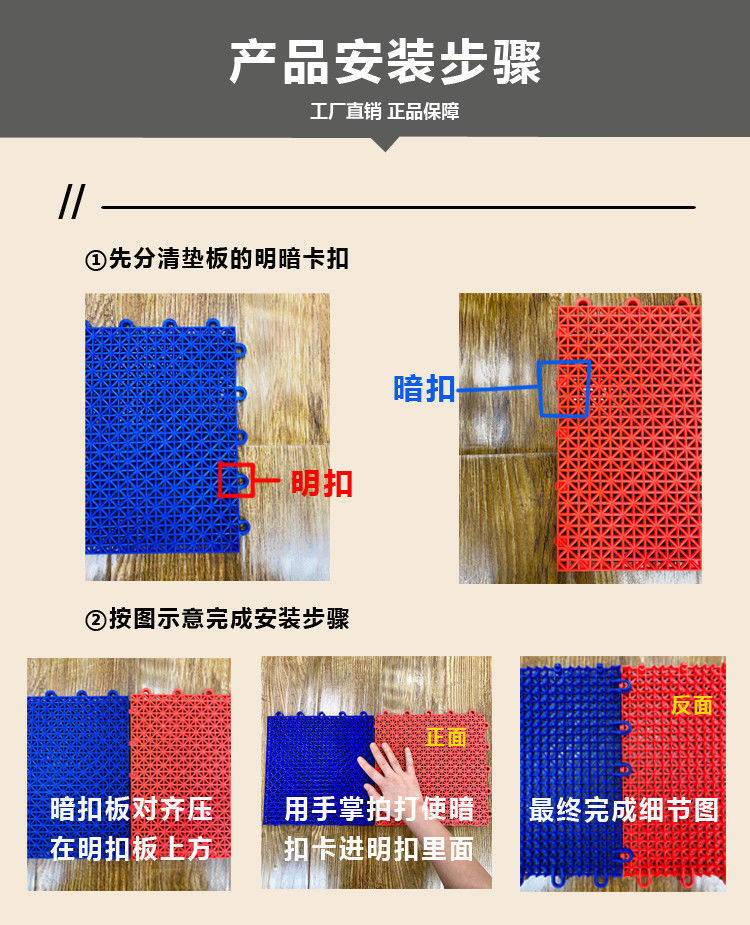 产品安装步骤

工厂直销 正品保障

//

①先分清垫板的明暗卡扣

明扣

暗扣

②按图示意完成安装步骤

暗扣板对齐压在明扣板上方

正面

用手掌拍打使暗扣卡进明扣里面

反面

最终完成细节图