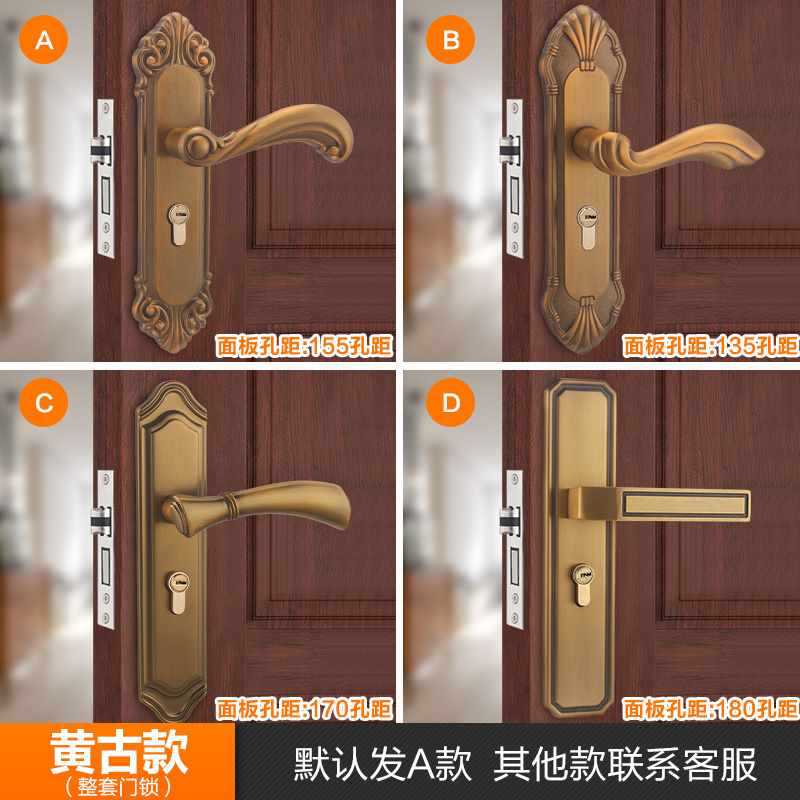 A

面板孔距:155孔距

B

面板孔距:135孔距

C

面板孔距:170孔距

D

面板孔距:180孔距

黄古款
（整套门锁）

默认发A款 其他款联系客服