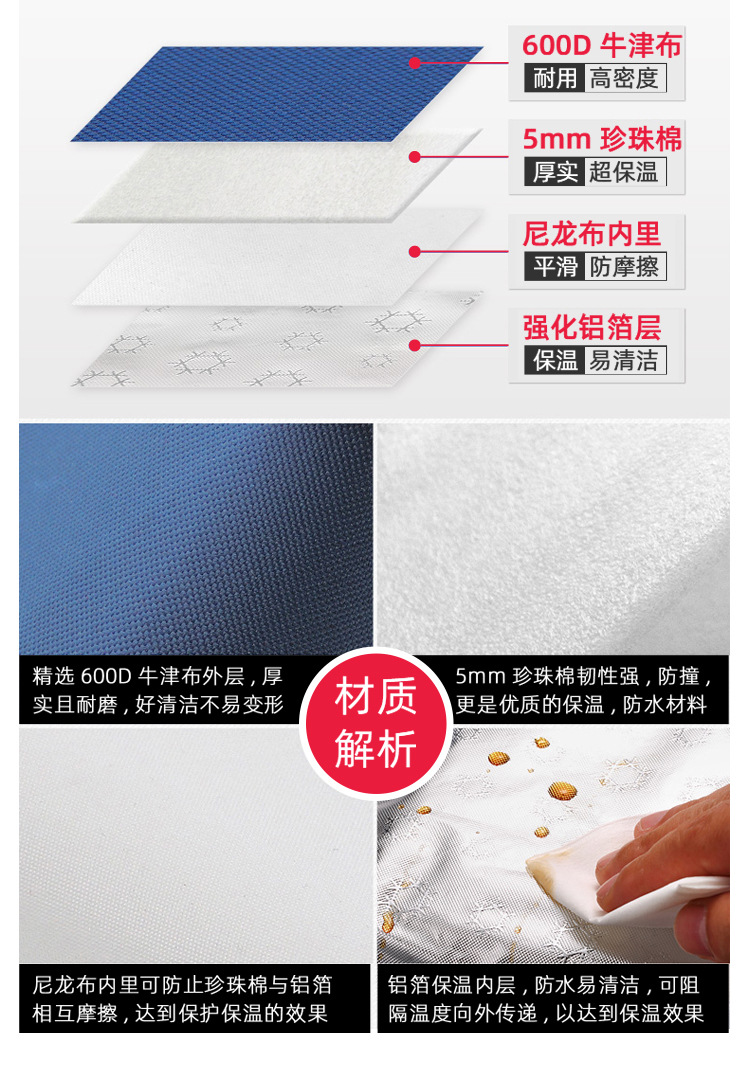 600D 牛津布
耐用 高密度

5mm 珍珠棉
厚实 超保温

尼龙布内里
平滑 防摩擦

强化铝箔层
保温 易清洁

精选 600D 牛津布外层，厚实且耐磨，好清洁不易变形

5mm 珍珠棉韧性强，防撞，更是优质的保温，防水材料

材质解析

尼龙布内里可防止珍珠棉与铝箔相互摩擦，达到保护保温的效果

铝箔保温内层，防水易清洁，可阻隔温度向外传递，以达到保温效果