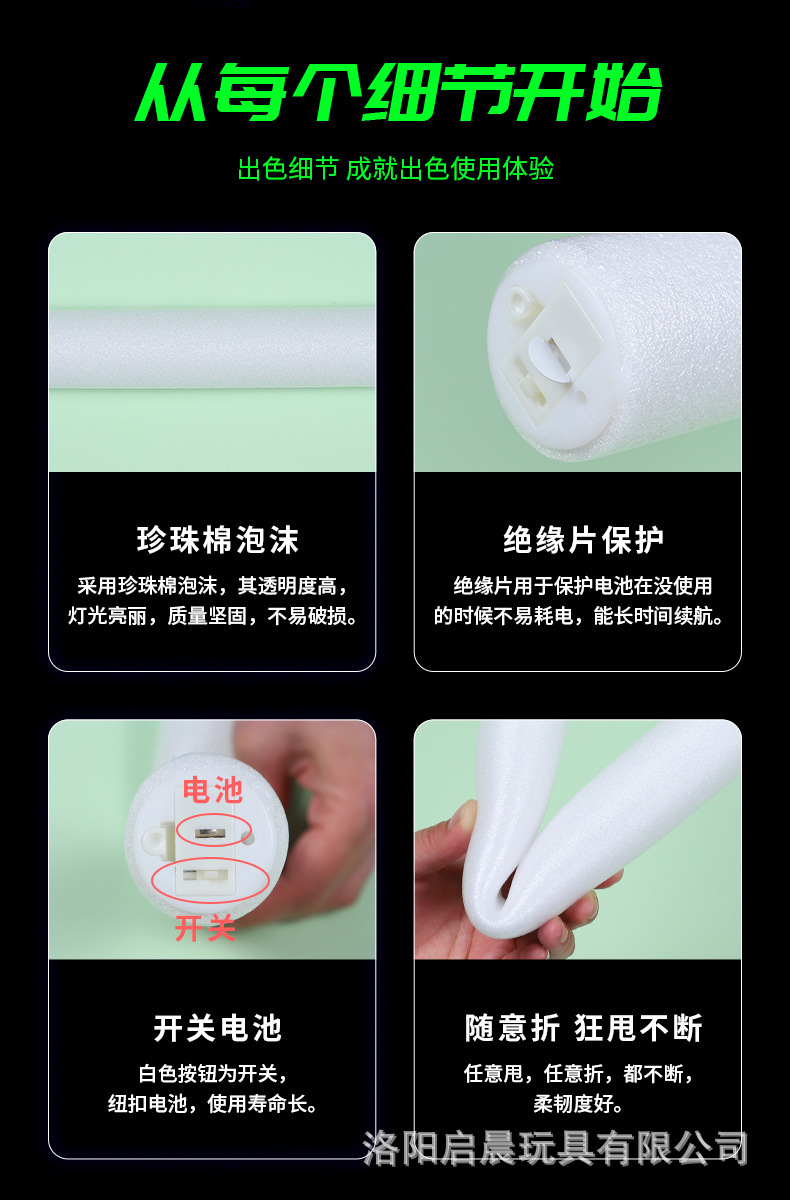 从每个细节开始

出色细节 成就出色使用体验

珍珠棉泡沫

采用珍珠棉泡沫，其透明度高，灯光亮丽，质量坚固，不易破损。

绝缘片保护

绝缘片用于保护电池在没使用的时候不易耗电，能长时间续航。

电池

开关

开关电池

白色按钮为开关，纽扣电池，使用寿命长。

随意折 狂甩不断

任意甩，任意折，都不断，柔韧度好。

洛阳启晨玩具有限公司