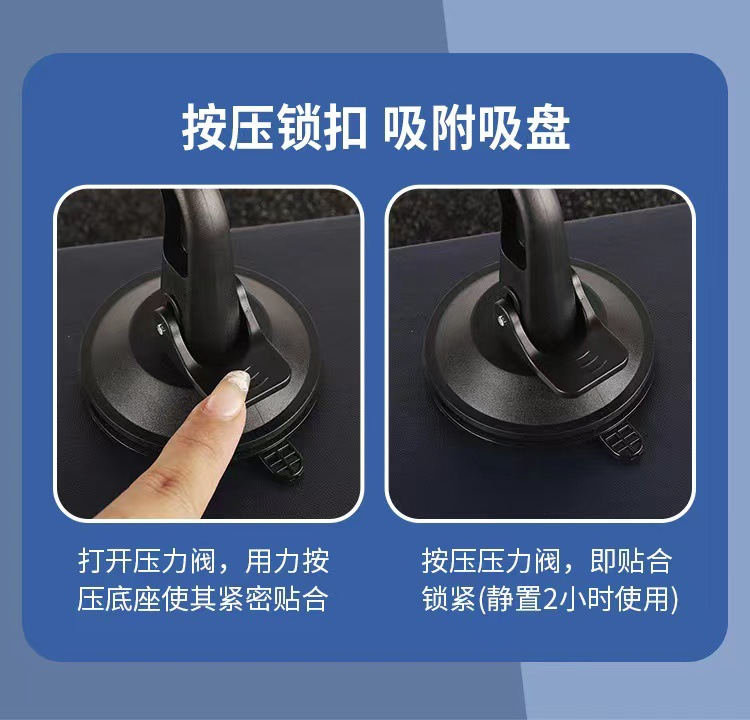 按压锁扣 吸附吸盘

打开压力阀，用力按压底座使其紧密贴合

按压压力阀，即贴合锁紧(静置2小时使用)