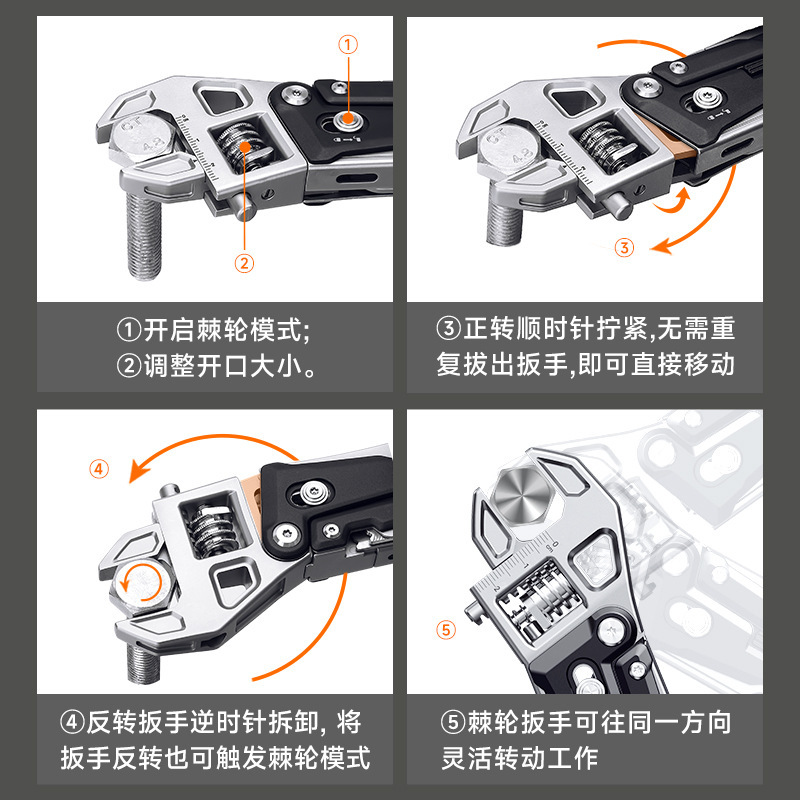 ①

②

①开启棘轮模式;
②调整开口大小。

③

③正转顺时针拧紧,无需重复拔出扳手,即可直接移动

④

④反转扳手逆时针拆卸, 将扳手反转也可触发棘轮模式

⑤

⑤棘轮扳手可往同一方向灵活转动工作