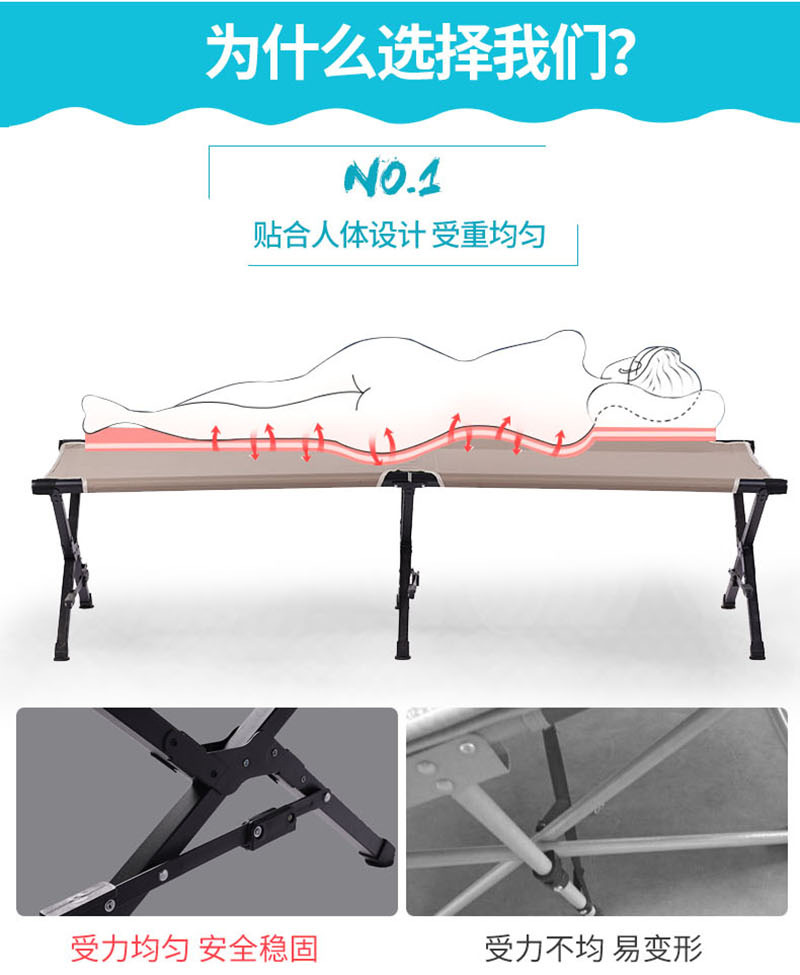 为什么选择我们?

NO.1

贴合人体设计 受重均匀

受力均匀 安全稳固

受力不均 易变形