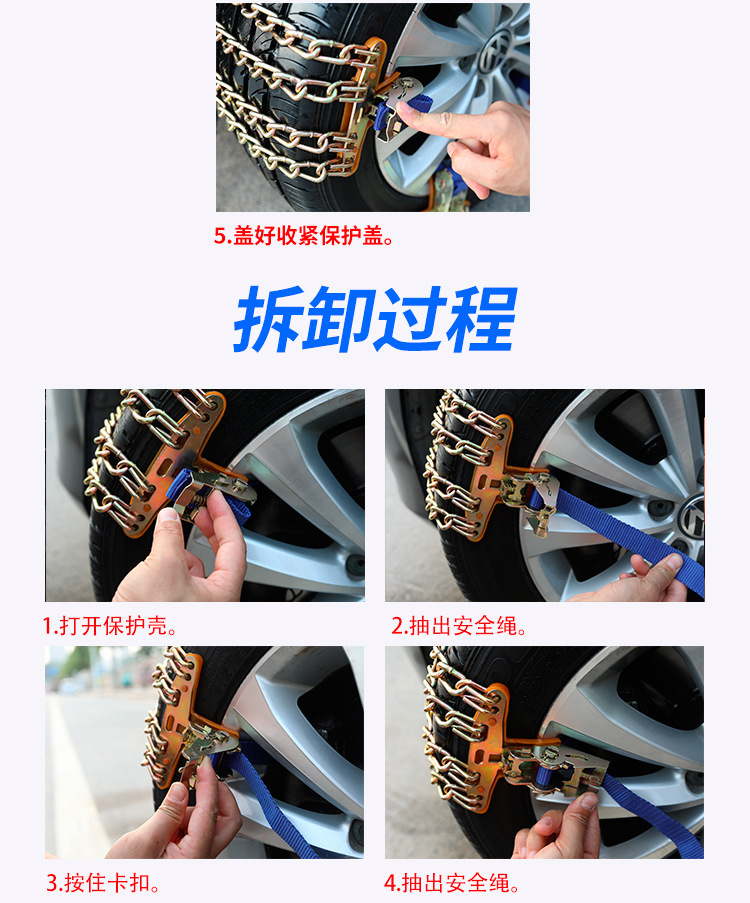 5.盖好收紧保护盖。

拆卸过程

1.打开保护壳。

2.抽出安全绳。

3.按住卡扣。

4.抽出安全绳。