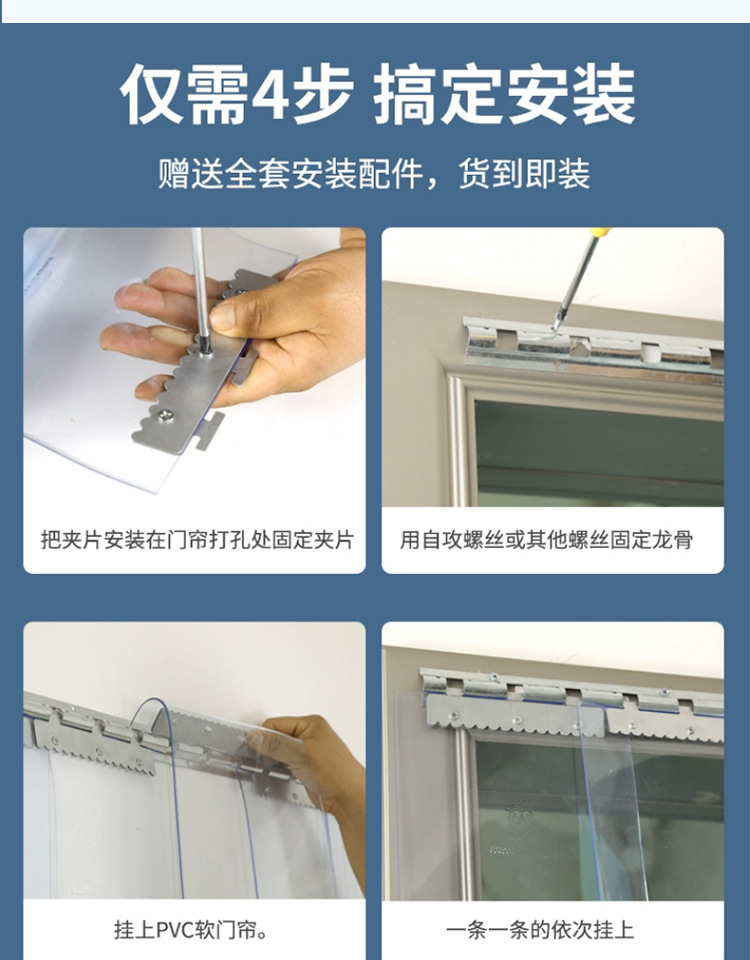 仅需4步 搞定安装

赠送全套安装配件，货到即装

把夹片安装在门帘打孔处固定夹片

用自攻螺丝或其他螺丝固定龙骨

挂上PVC软门帘。

一条一条的依次挂上