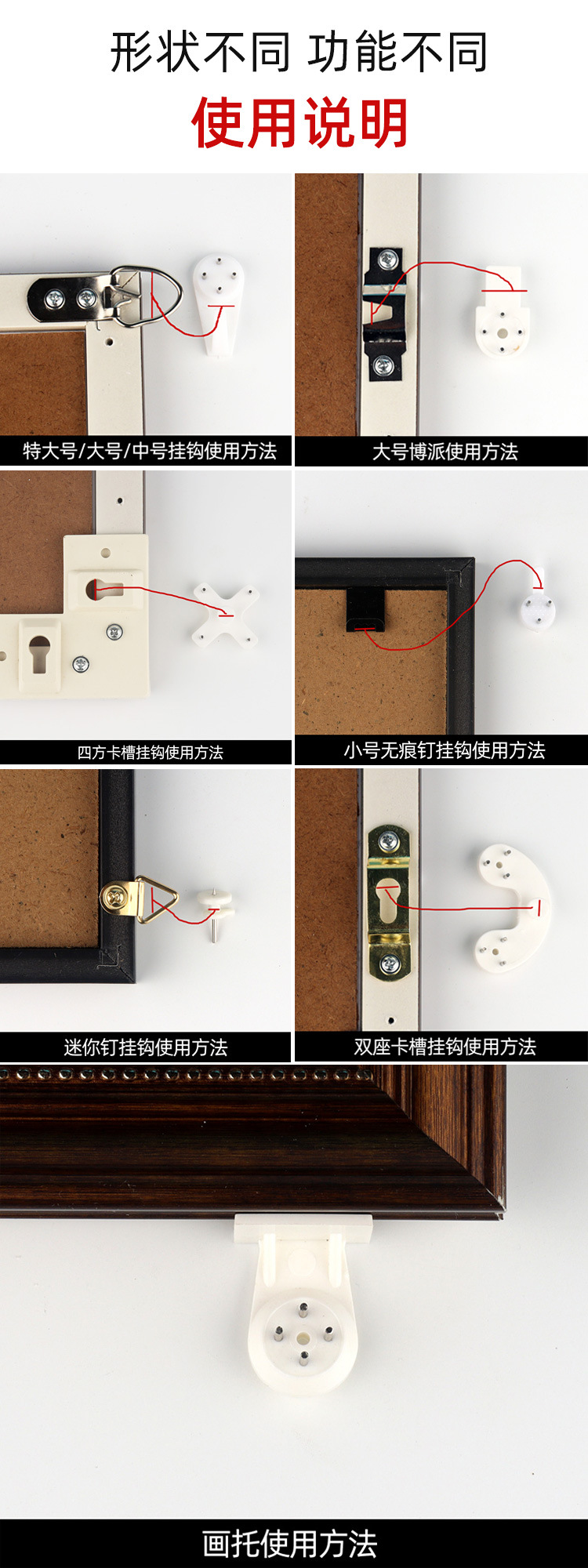 形状不同 功能不同
使用说明

特大号/大号/中号挂钩使用方法

大号博派使用方法

四方卡槽挂钩使用方法

小号无痕钉挂钩使用方法

迷你钉挂钩使用方法

双座卡槽挂钩使用方法

画托使用方法