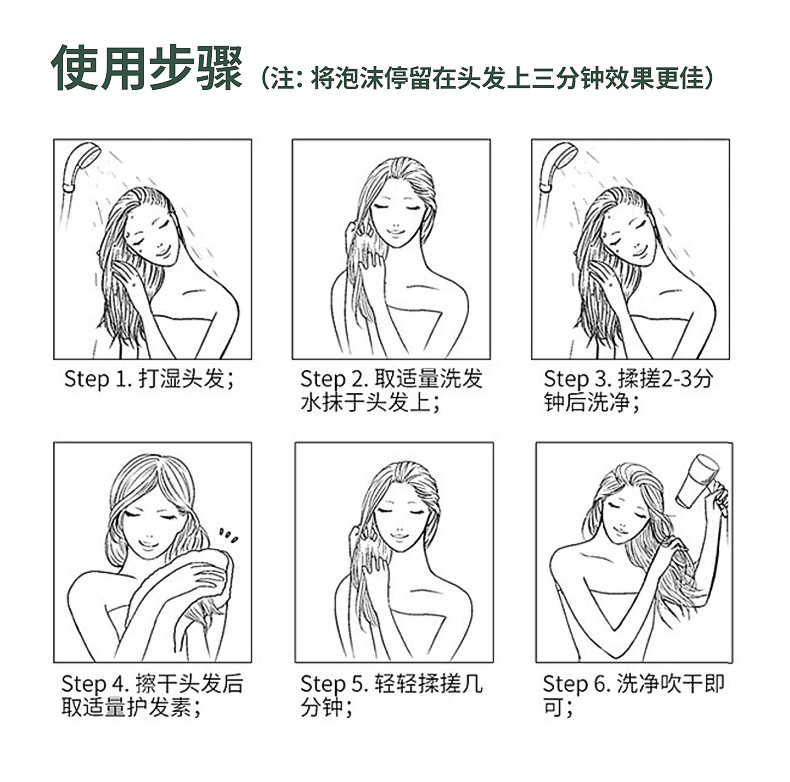 使用步骤（注：将泡沫停留在头发上三分钟效果更佳）

Step 1. 打湿头发；

Step 2. 取适量洗发水抹于头发上；

Step 3. 揉搓2-3分钟后洗净；

Step 4. 擦干头发后取适量护发素；

Step 5. 轻轻揉搓几分钟；

Step 6. 洗净吹干即可；