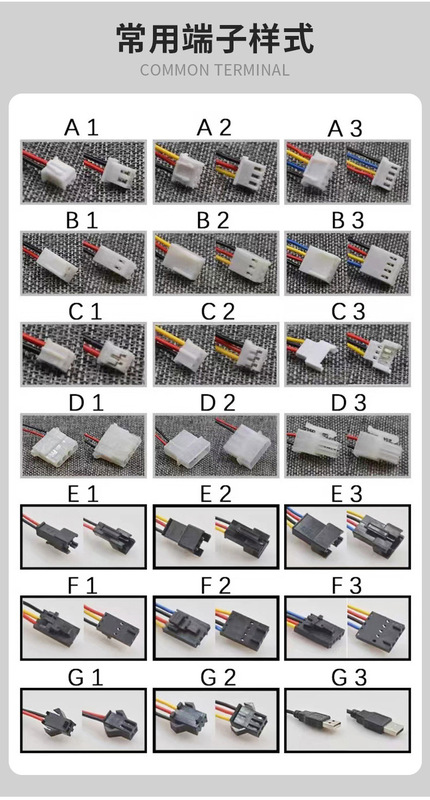 常用端子样式
COMMON TERMINAL

A 1
A 2
A 3
B 1
B 2
B 3
C 1
C 2
C 3
D 1
D 2
D 3
E 1
E 2
E 3
F 1
F 2
F 3
G 1
G 2
G 3